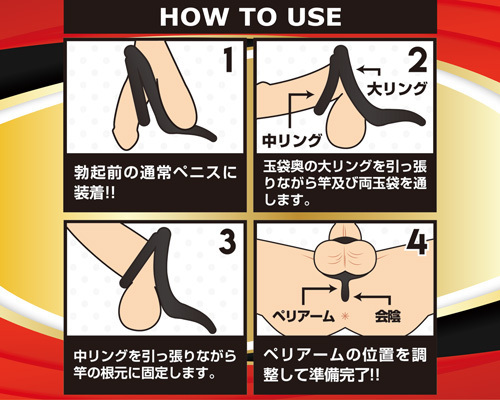 HOW TO USE

1

勃起前の通常ペニスに装着!!

2

大リング

中リング

玉袋奥の大リングを引っ張りながら竿及び両玉袋を通します。

3

中リングを引っ張りながら竿の根元に固定します。

4

ペリアーム

会陰

ペリアームの位置を調整して準備完了!!