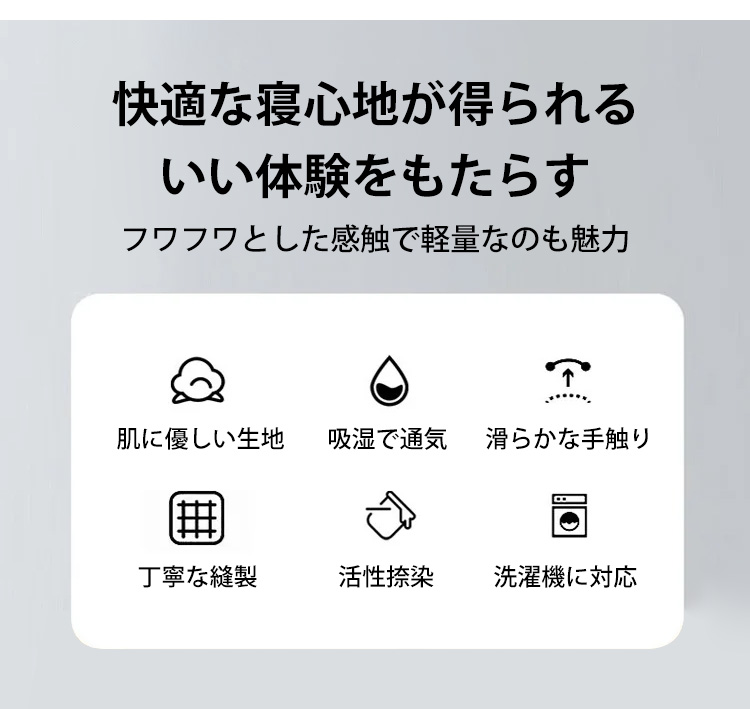 快適な寝心地が得られる
いい体験をもたらす

フワフワとした感触で軽量なのも魅力

肌に優しい生地

吸湿で通気

滑らかな手触り

丁寧な縫製

活性捺染

洗濯機に対応