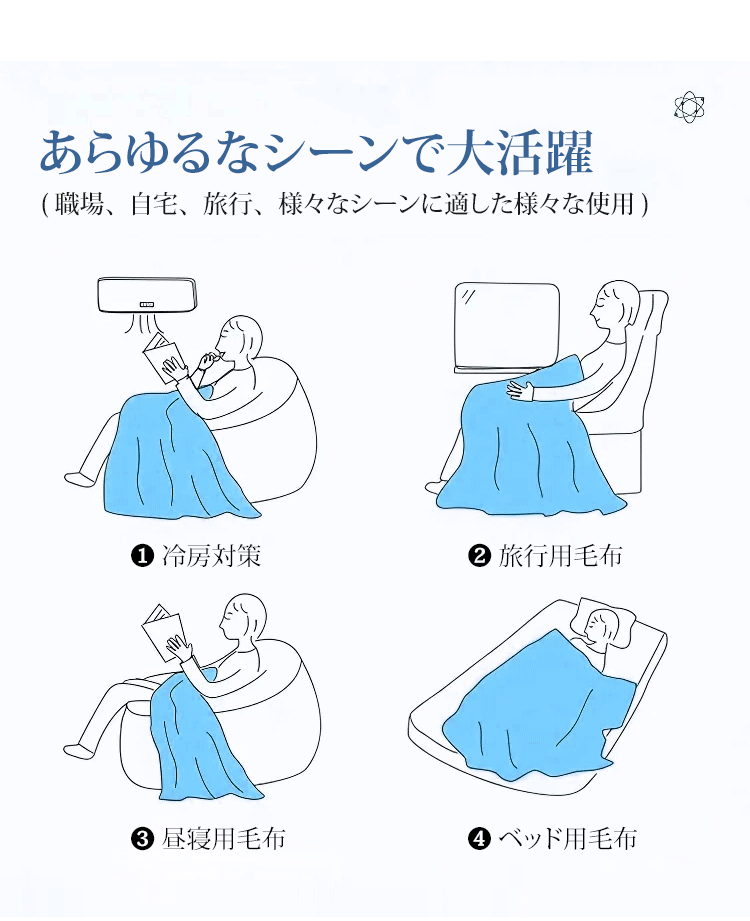 あらゆるなシーンで大活躍

( 職場、自宅、旅行、様々なシーンに適した様々な使用 )

❶ 冷房対策

❷ 旅行用毛布

❸ 昼寝用毛布

❹ ベッド用毛布