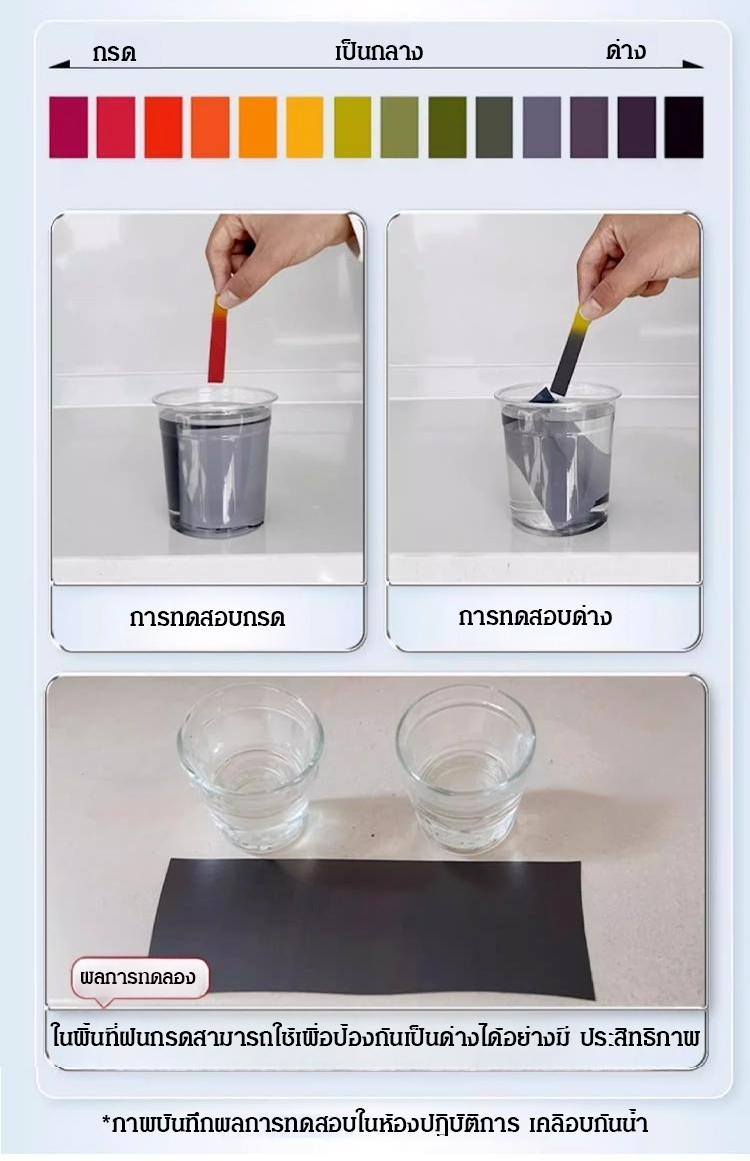 กรด เป็นกลาง ด่าง

การทดสอบกรด

การทดสอบด่าง

ผลการทดลอง

ในพื้นที่ฝนกรดสามารถใช้เพื่อป้องกันเป็นด่างได้อย่างมี ประสิทธิภาพ

*ภาพบันทึกผลการทดสอบในห้องปฏิบัติการ เคลือบกันน้ำ