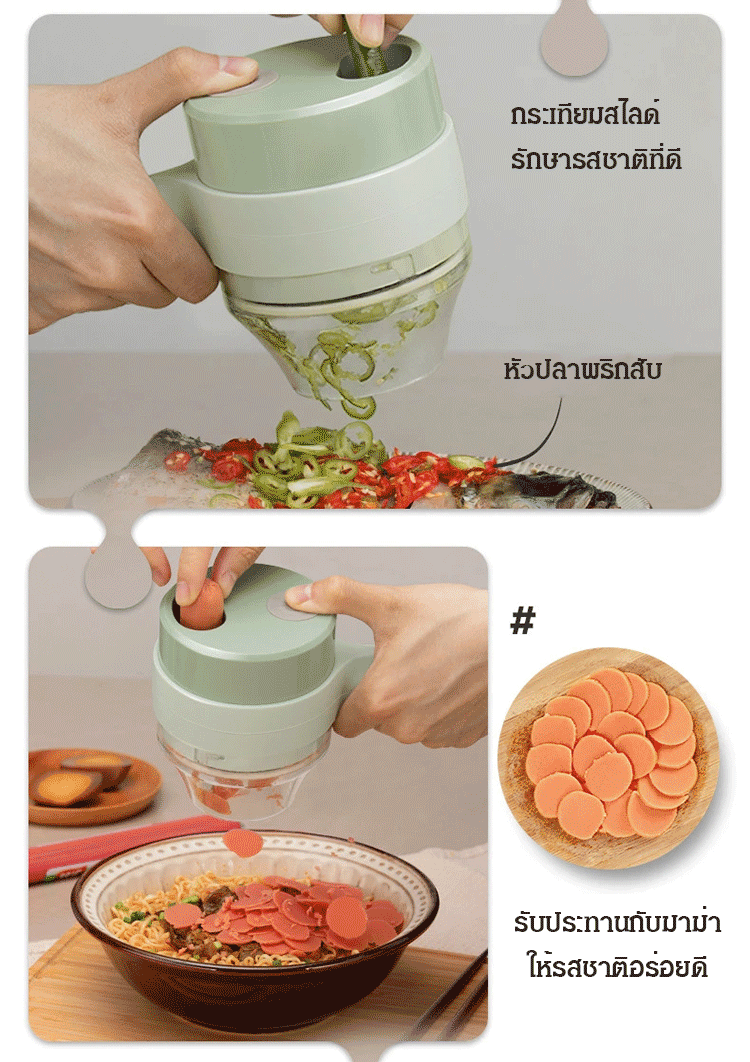 กระเทียมสไลด์
รักษารสชาติที่ดี

หัวปลาพริกสับ

#

รับประทานกับมาม่า
ให้รสชาติอร่อยดี