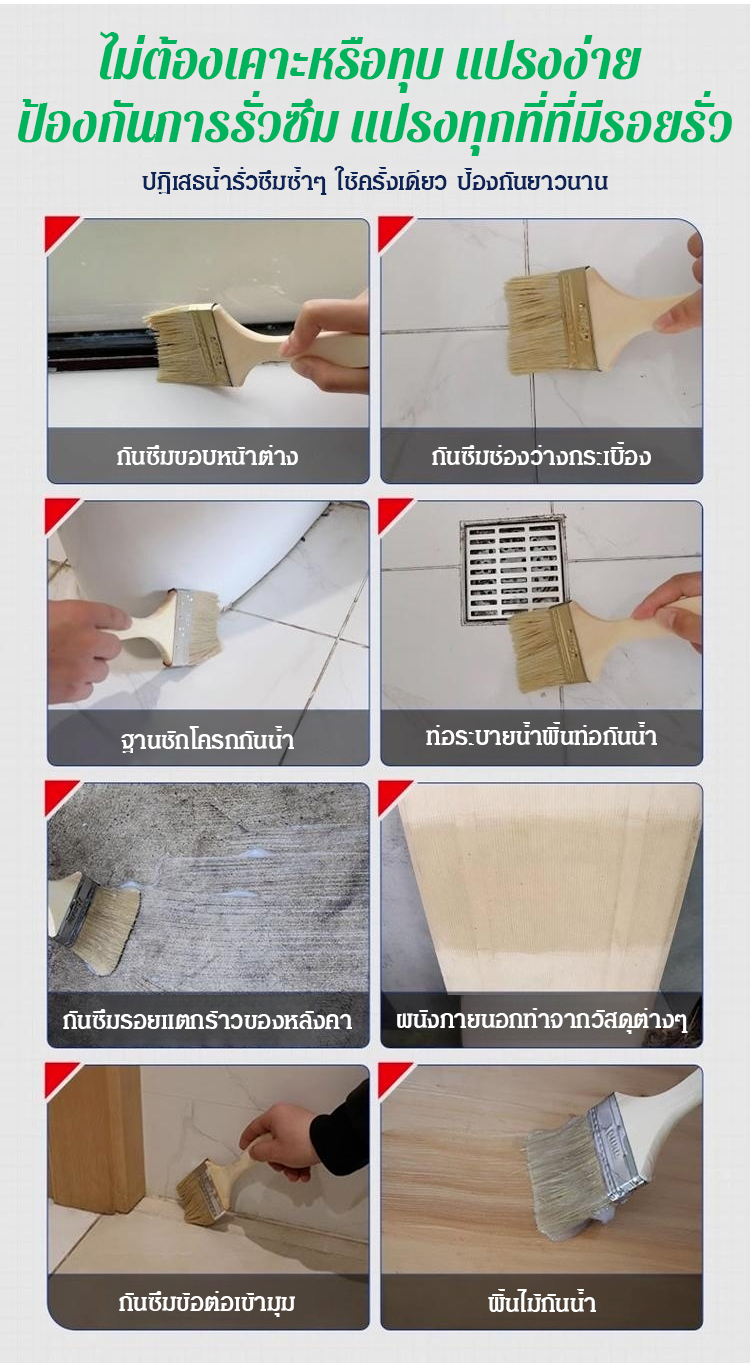 ไม่ต้องเคาะหรือทุบ แปรงง่าย
ป้องกันการรั่วซึม แปรงทุกที่ที่มีรอยรั่ว

ปฏิเสธน้ำรั่วซึมซ้ำๆ ใช้ครั้งเดียว ป้องกันยาวนาน

กันซึมขอบหน้าต่าง

กันซึมช่องว่างกระเบื้อง

ฐานชักโครกกันน้ำ

ท่อระบายน้ำพื้นท่อกันน้ำ

กันซึมรอยแตกร้าวของหลังคา

ผนังภายนอกทำจากวัสดุต่างๆ

กันซึมข้อต่อเข้ามุม

พื้นไม้กันน้ำ