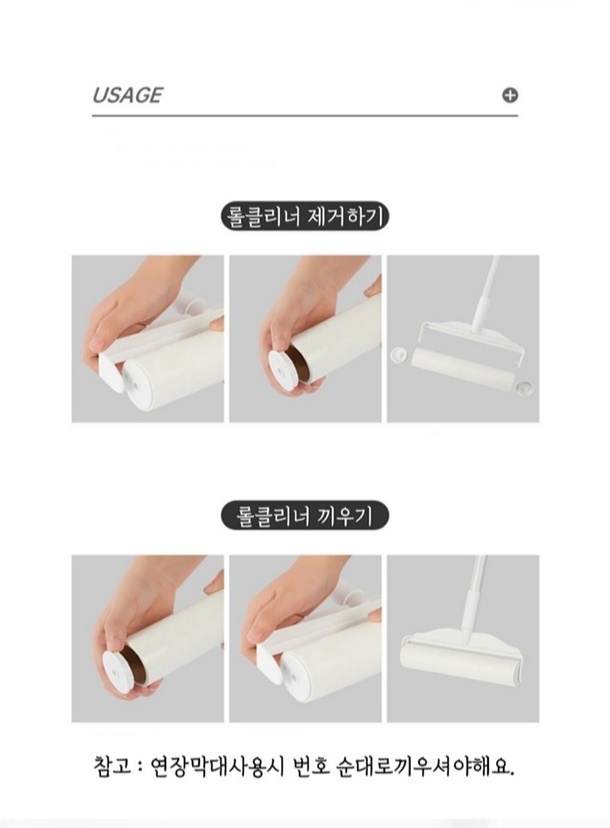 USAGE

롤클리너 제거하기

롤클리너 끼우기

참고 : 연장막대사용시 번호 순대로끼우셔야해요.