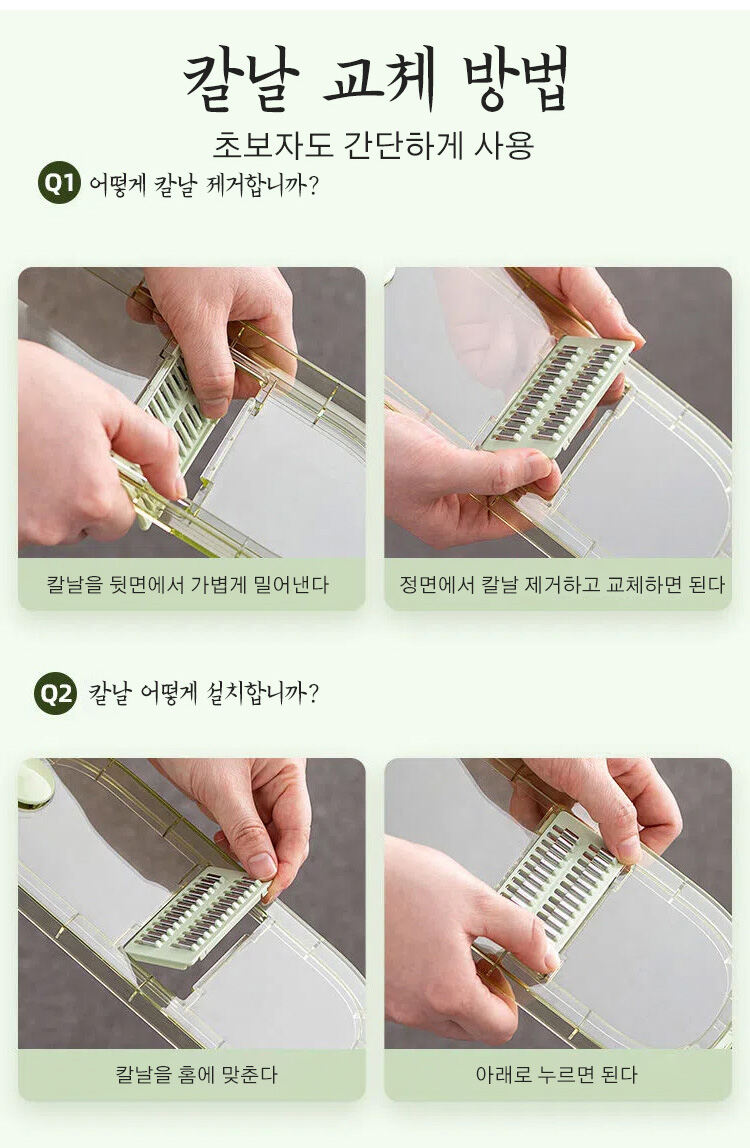 칼날 교체 방법

초보자도 간단하게 사용

Q1 어떻게 칼날 제거합니까?

칼날을 뒷면에서 가볍게 밀어낸다

정면에서 칼날 제거하고 교체하면 된다

Q2 칼날 어떻게 설치합니까?

칼날을 홈에 맞춘다

아래로 누르면 된다