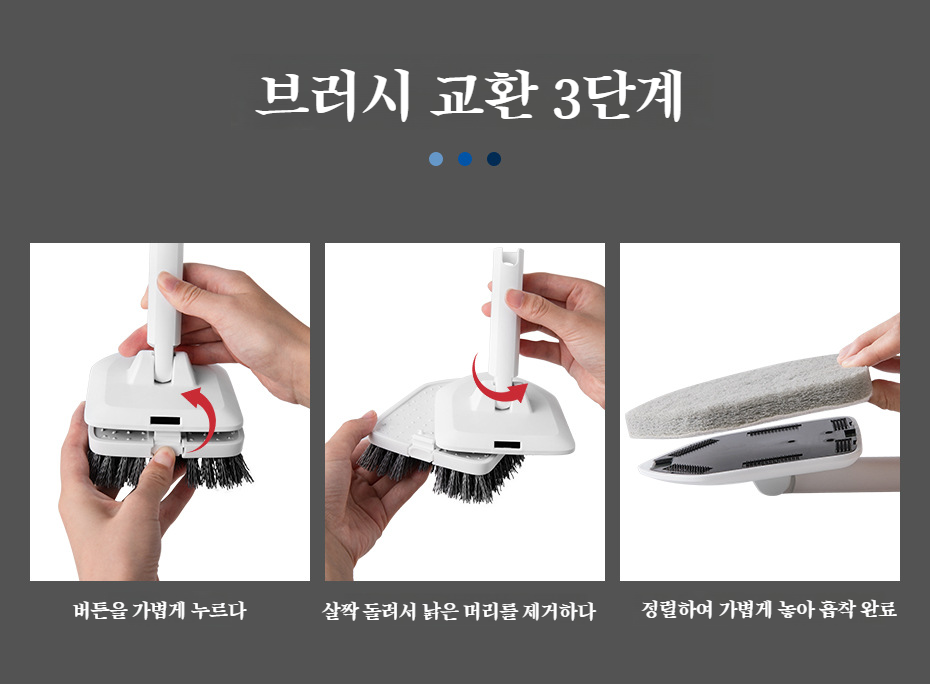 브러시 교환 3단계

버튼을 가볍게 누르다

살짝 돌려서 낡은 머리를 제거하다

정렬하여 가볍게 놓아 흡착 완료