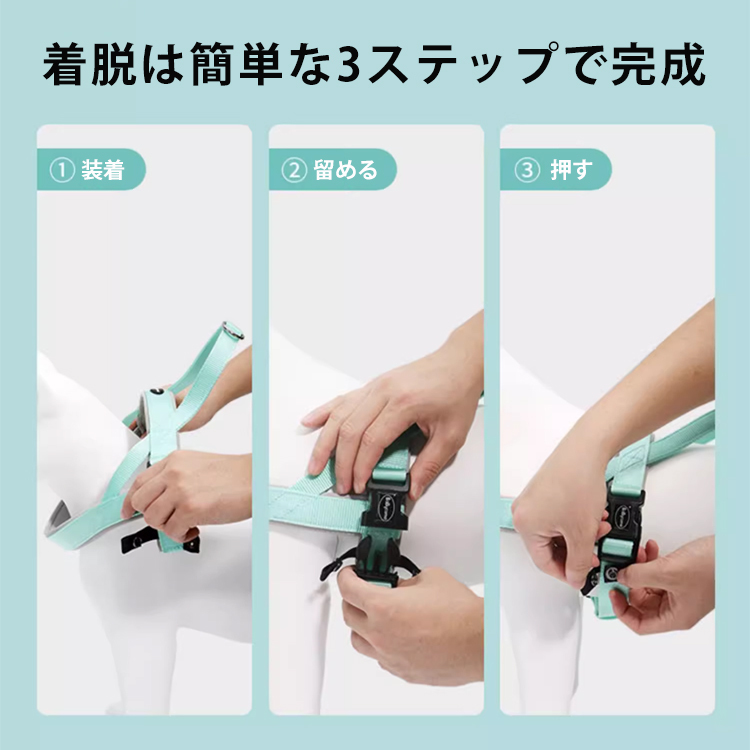 着脱は簡単な3ステップで完成

① 装着

② 留める

③ 押す