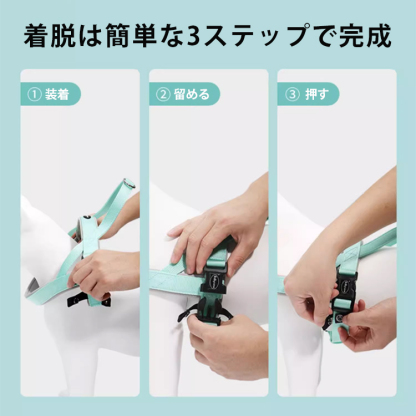 着脱は簡単な3ステップで完成

① 装着

② 留める

③ 押す