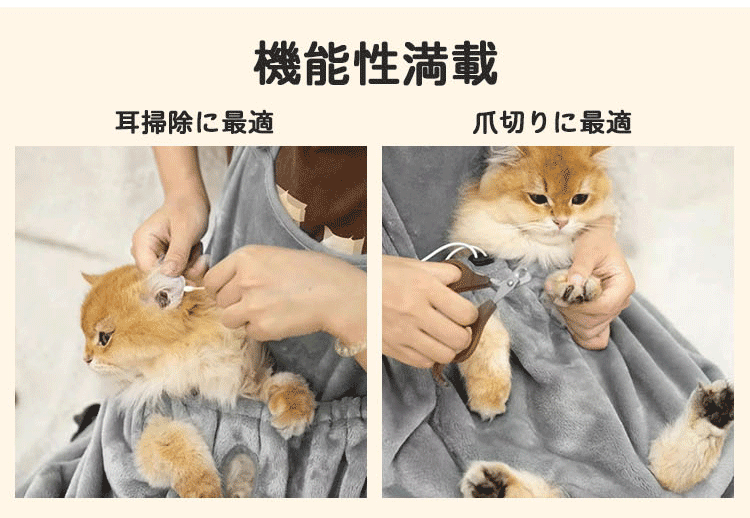 機能性満載

耳掃除に最適

爪切りに最適