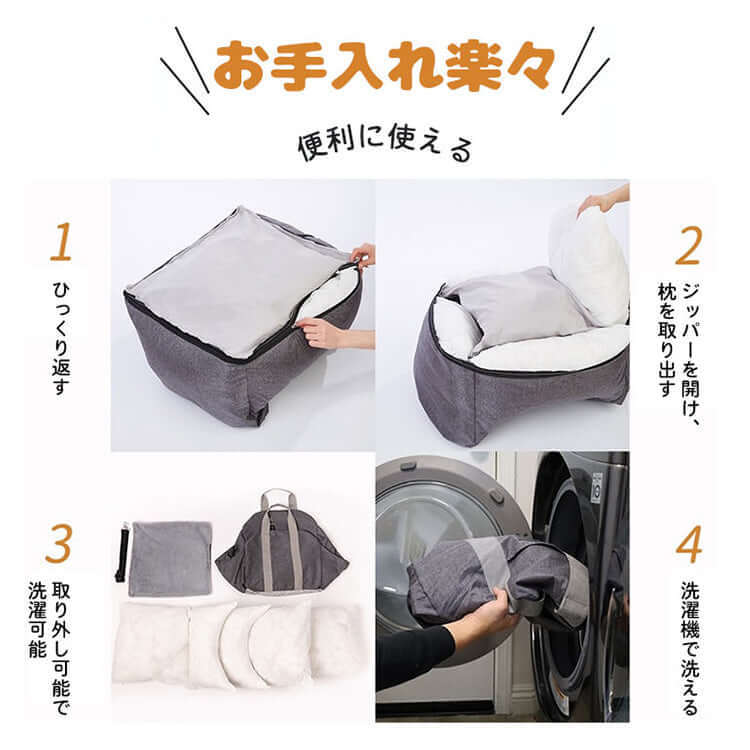 お手入れ楽々

便利に使える

1
ひっくり返す

2
ジッパーを開け、枕を取り出す

3
取り外し可能で洗濯可能

4
洗濯機で洗える