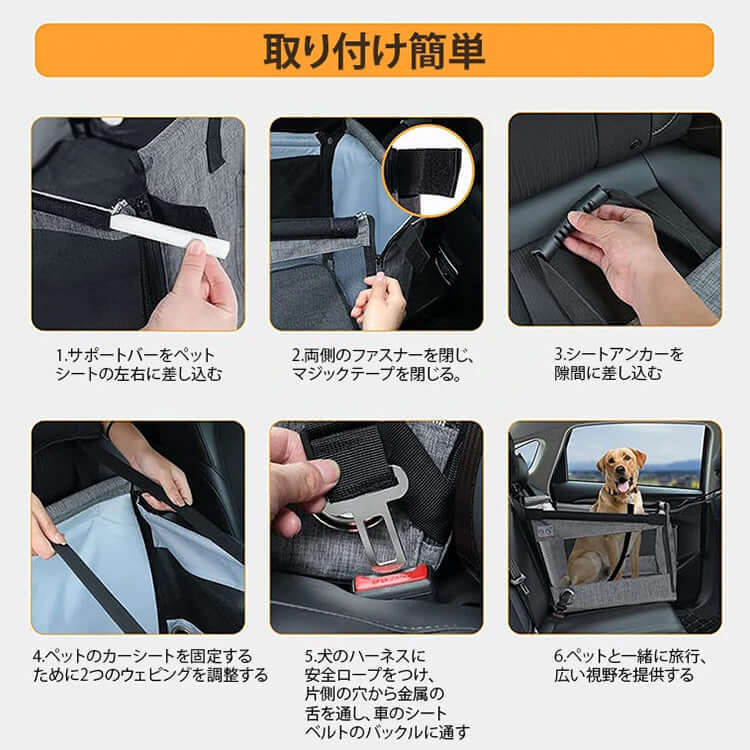 取り付け簡単

1.サポートバーをペットシートの左右に差し込む

2.両側のファスナーを閉じ、マジックテープを閉じる。

3.シートアンカーを隙間に差し込む

4.ペットのカーシートを固定するために2つのウェビングを調整する

5.犬のハーネスに安全ロープをつけ、片側の穴から金属の舌を通し、車のシートベルトのバックルに通す

6.ペットと一緒に旅行、広い視野を提供する