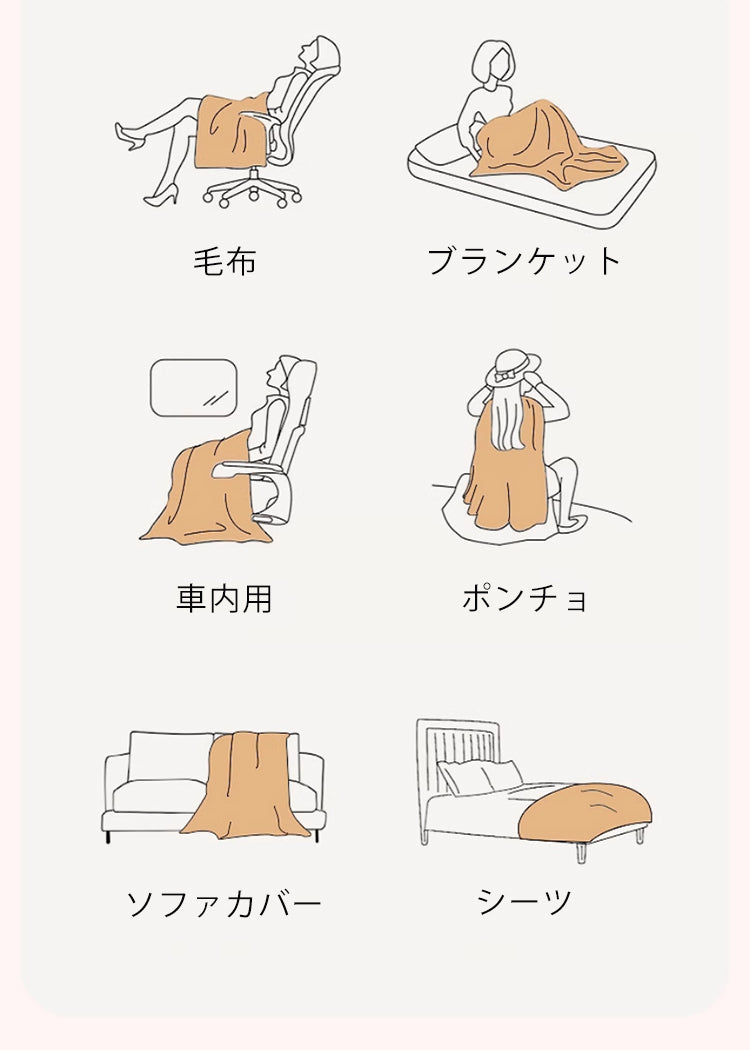 毛布

ブランケット

車内用

ポンチョ

ソファカバー

シーツ