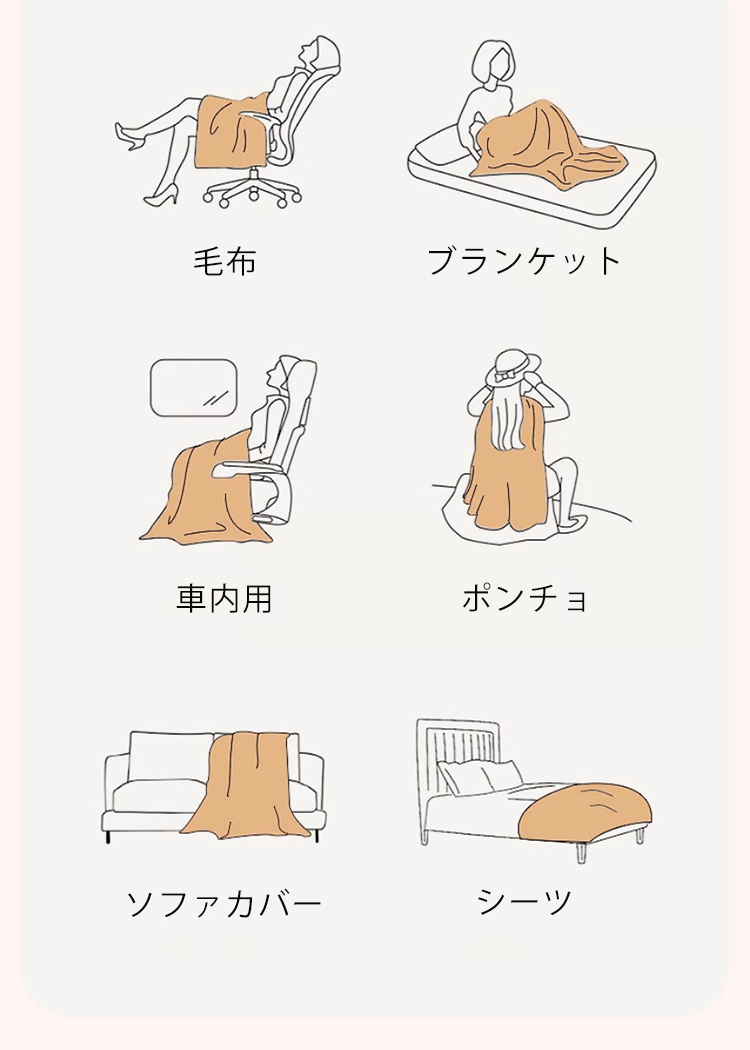 毛布

ブランケット

車内用

ポンチョ

ソファカバー

シーツ