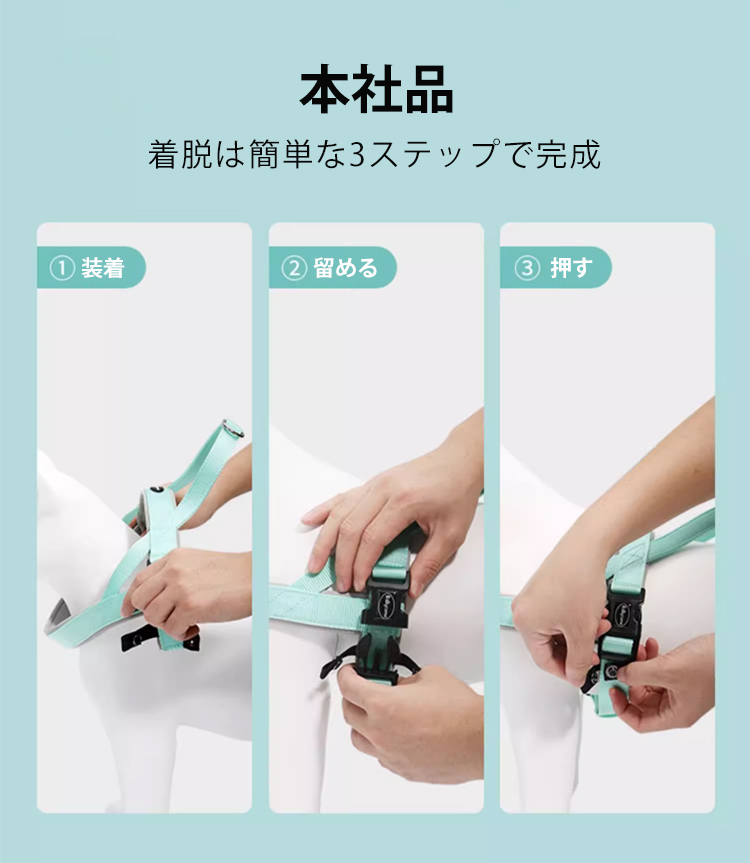 本社品

着脱は簡単な3ステップで完成

① 装着

② 留める

③ 押す