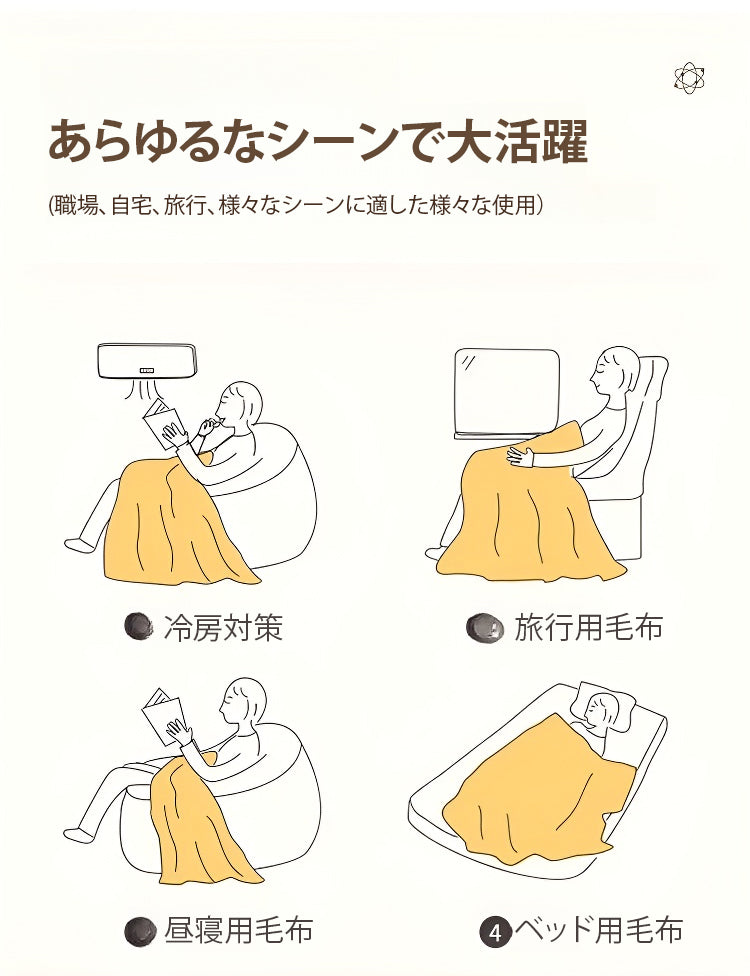 あらゆるなシーンで大活躍

(職場、自宅、旅行、様々なシーンに適した様々な使用)

冷房対策

旅行用毛布

昼寝用毛布

4 ベッド用毛布