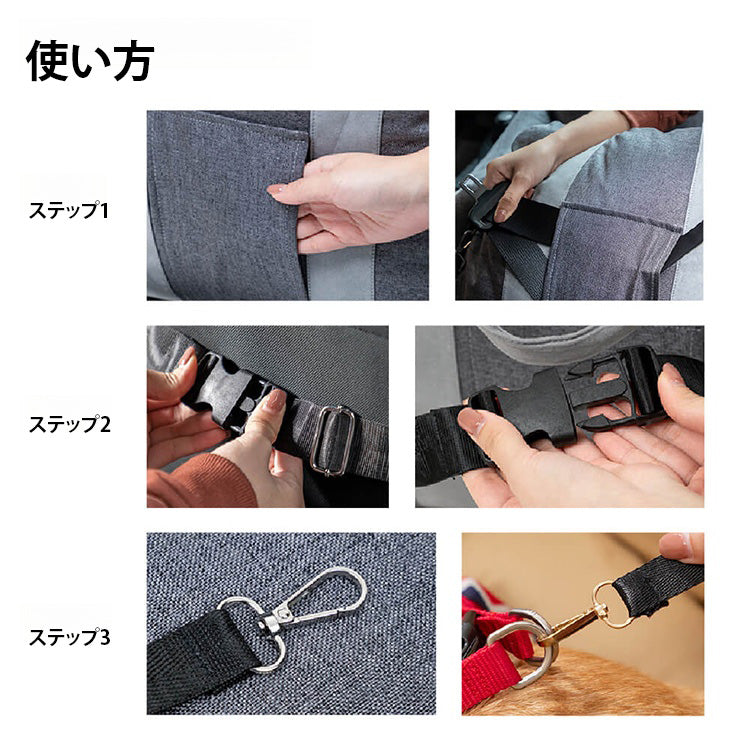 使い方

ステップ1

ステップ2

ステップ3