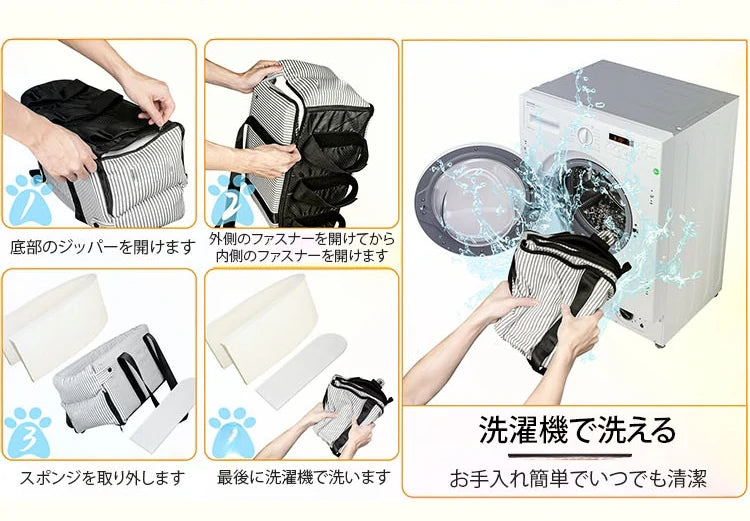 1

底部のジッパーを開けます

2

外側のファスナーを開けてから内側のファスナーを開けます

3

スポンジを取り外します

4

最後に洗濯機で洗います

洗濯機で洗える

お手入れ簡単でいつでも清潔