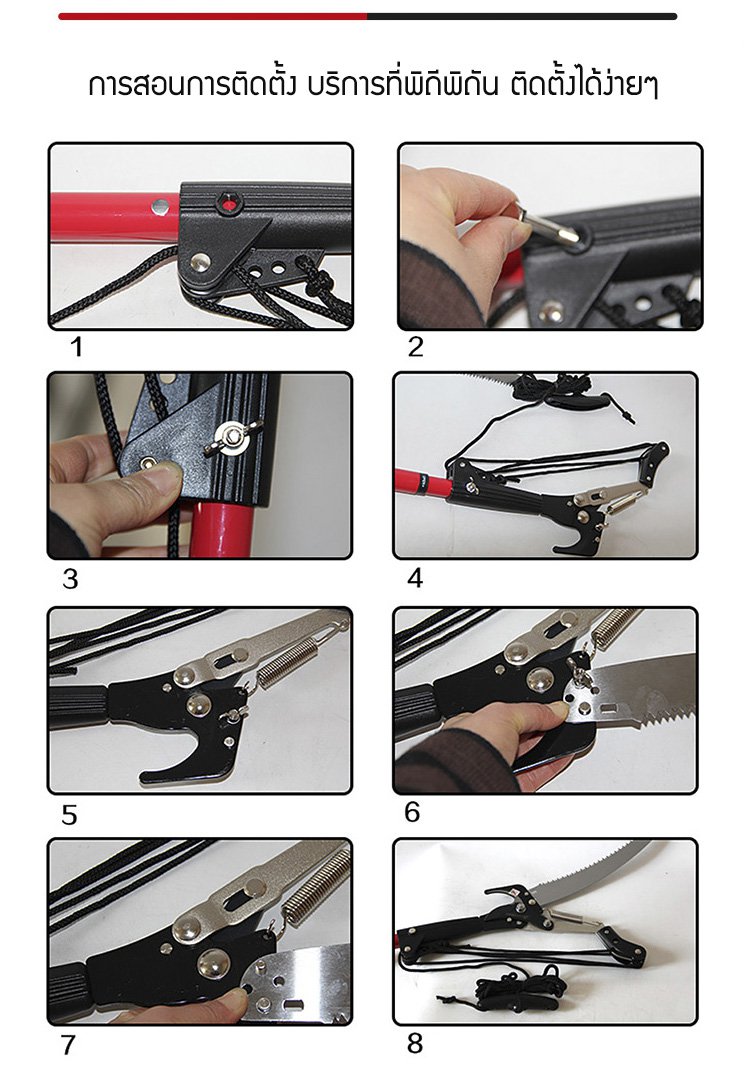 การสอนการติดตั้ง บริการที่พิถีพิถัน ติดตั้งได้ง่ายๆ

1

2

3

4

5

6

7

8