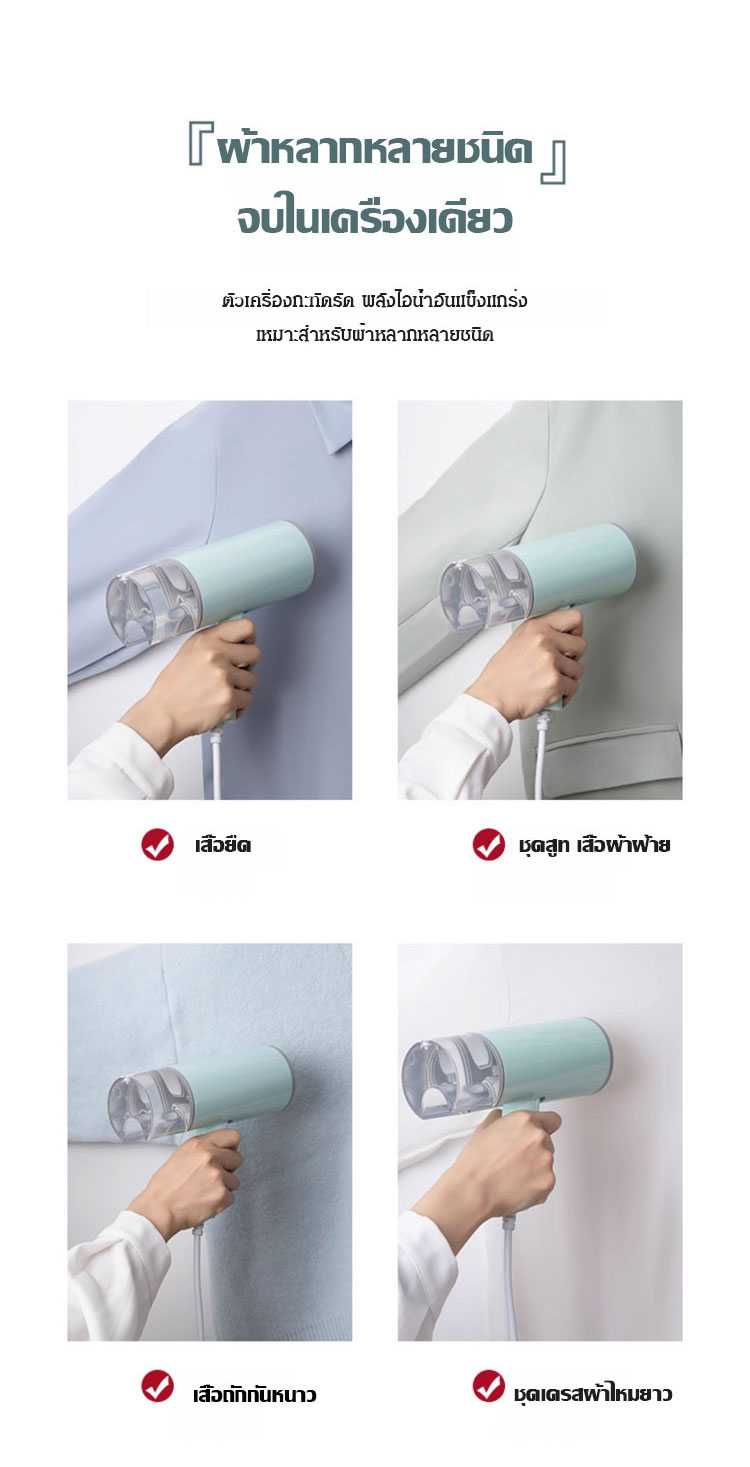 『ผ้าหลากหลายชนิด』
จบในเครื่องเดียว

ตัวเครื่องกะทัดรัด พลังไอน้ำอันแข็งแกร่ง
เหมาะสำหรับผ้าหลากหลายชนิด

เสื้อยืด

ชุดสูท เสื้อผ้าฝ้าย

เสื้อถักกันหนาว

ชุดเดรสผ้าไหมยาว