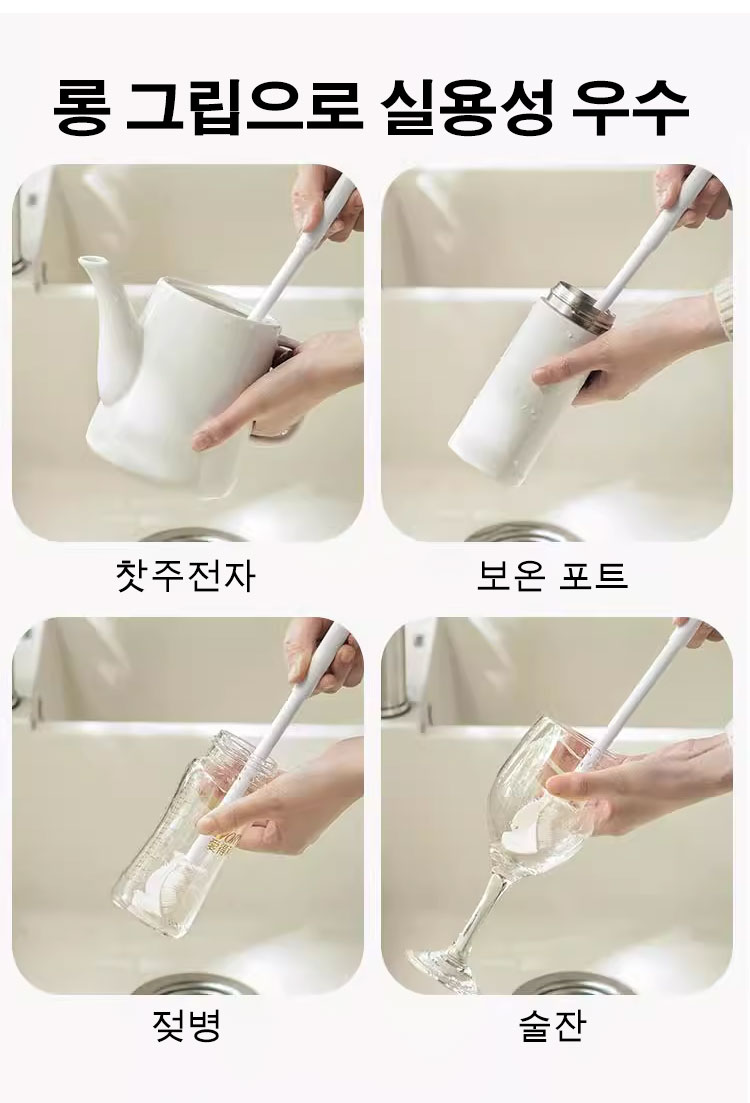 롱 그립으로 실용성 우수

찻주전자

보온 포트

젖병

술잔