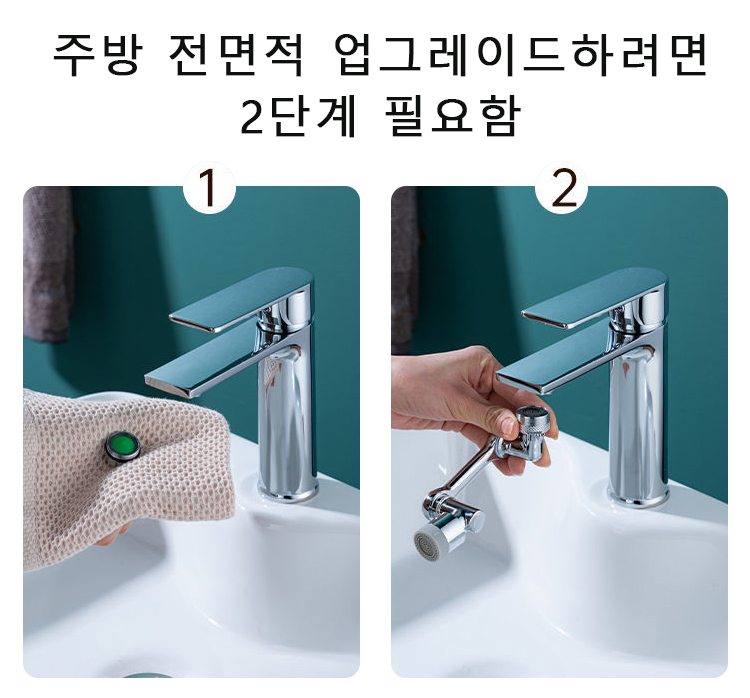 주방 전면적 업그레이드하려면
2단계 필요함

1

2