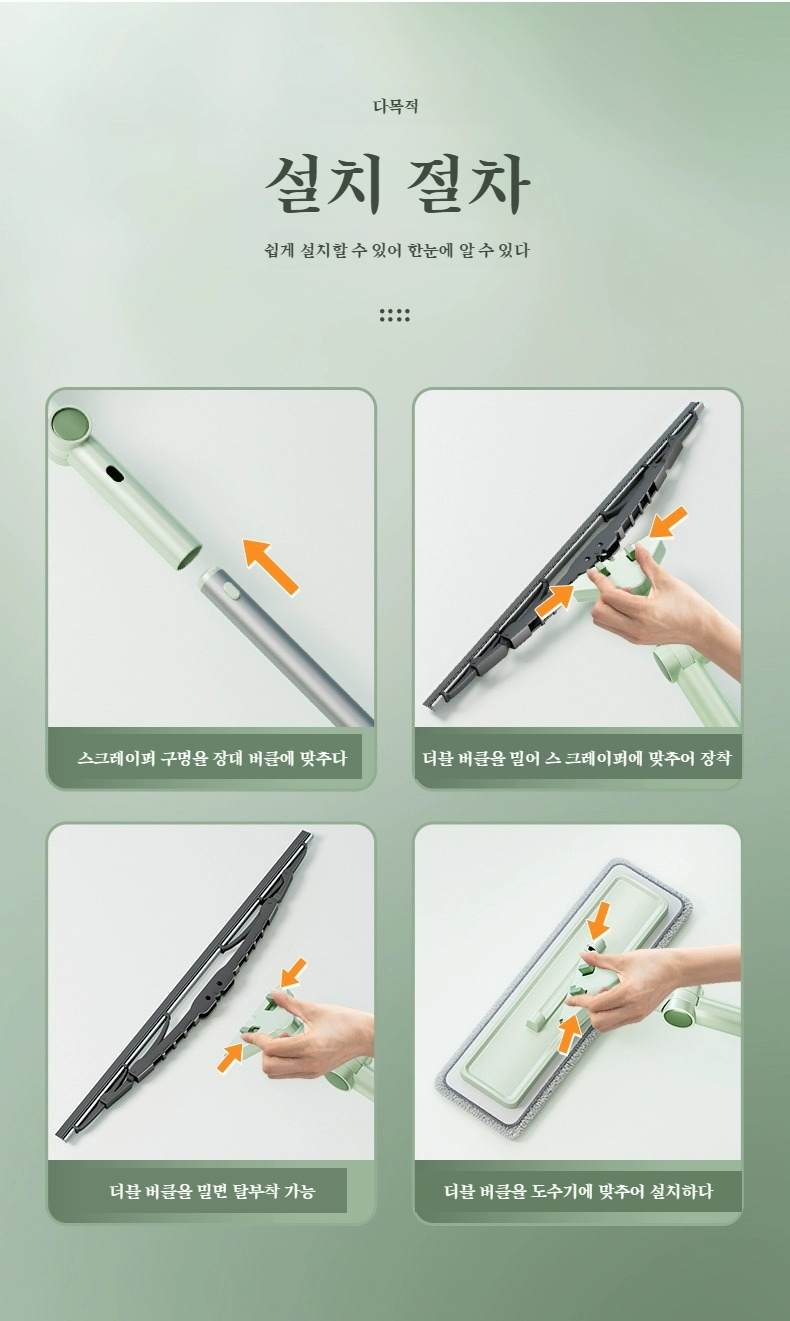 다목적

설치 절차

쉽게 설치할 수 있어 한눈에 알 수 있다

스크레이퍼 구멍을 장대 버클에 맞추다

더블 버클을 밀어 스 크레이퍼에 맞추어 장착

더블 버클을 밀면 탈부착 가능

더블 버클을 도수기에 맞추어 설치하다