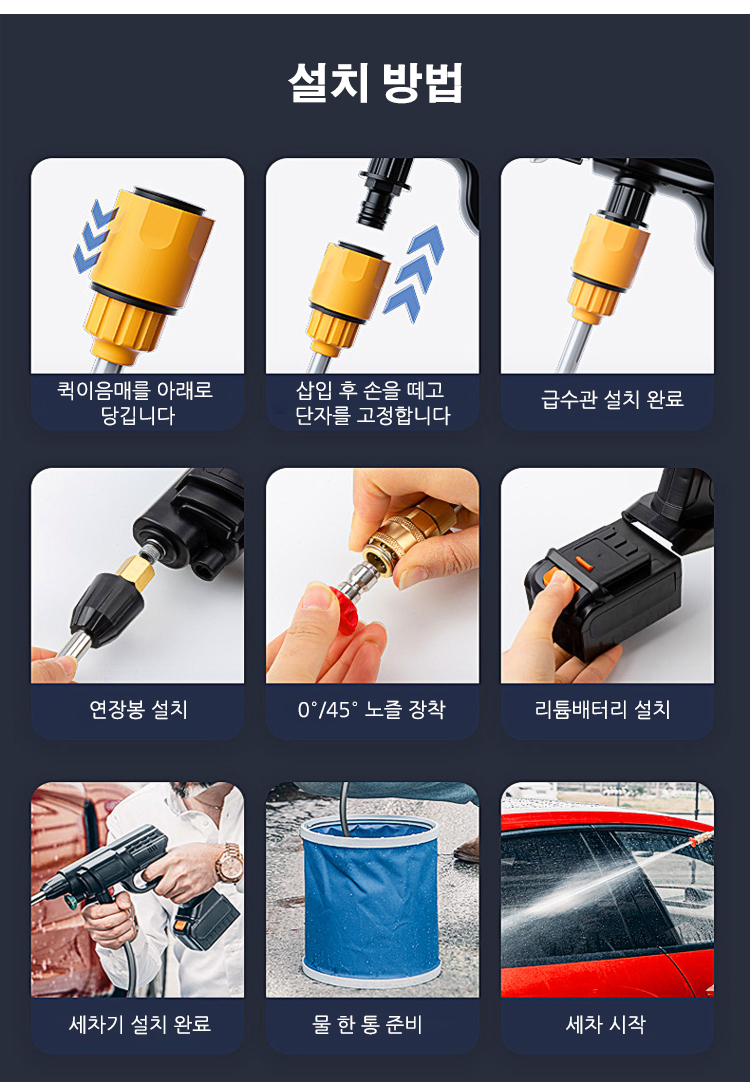 설치 방법

퀵이음매를 아래로 당깁니다

삽입 후 손을 떼고 단자를 고정합니다

급수관 설치 완료

연장봉 설치

0°/45° 노즐 장착

리튬배터리 설치

세차기 설치 완료

물 한 통 준비

세차 시작