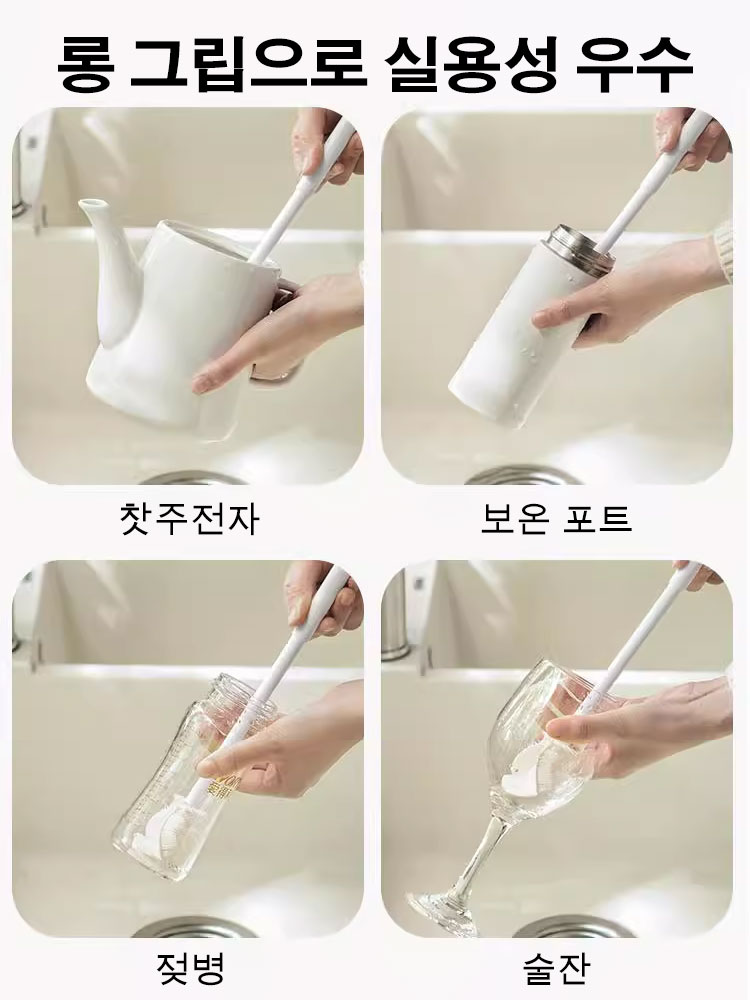 롱 그립으로 실용성 우수

찻주전자

보온 포트

젖병

술잔