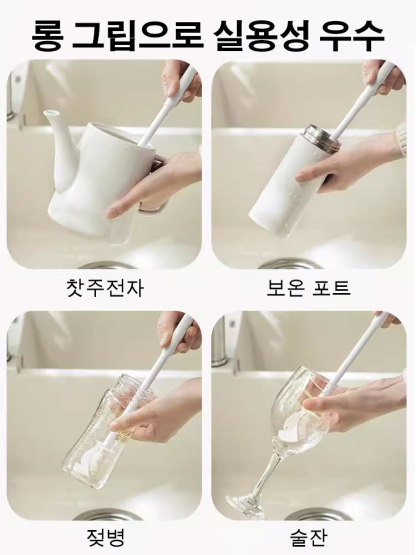 롱 그립으로 실용성 우수

찻주전자

보온 포트

젖병

술잔