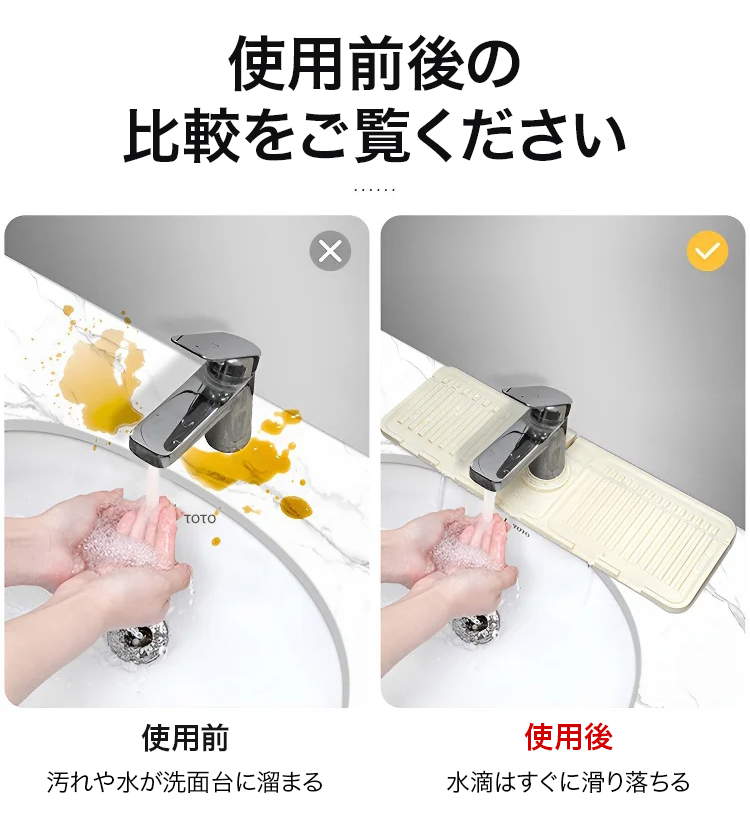 使用前後の
比較をご覧ください

......

TOTO

使用前
汚れや水が洗面台に溜まる

使用後
水滴はすぐに滑り落ちる