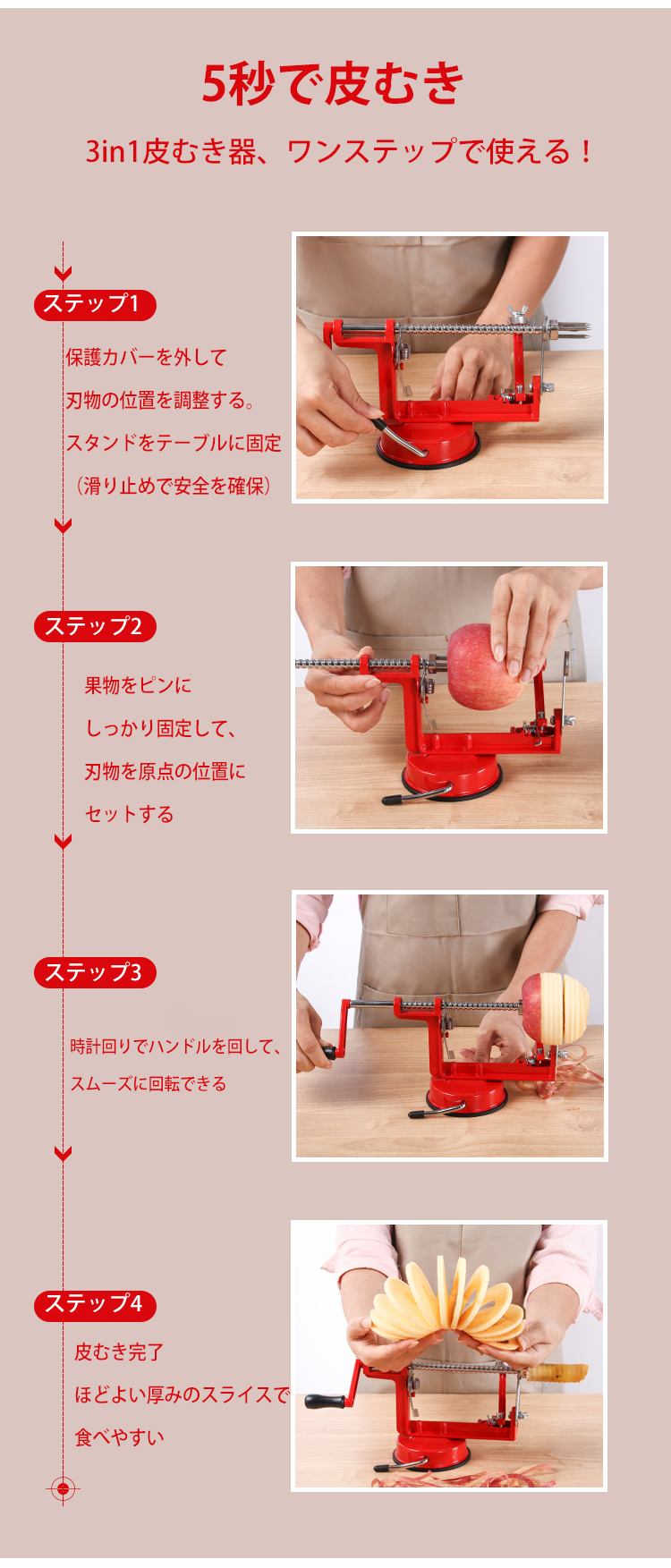 5秒で皮むき

3in1皮むき器、ワンステップで使える！

ステップ1

保護カバーを外して
刃物の位置を調整する。
スタンドをテーブルに固定
（滑り止めで安全を確保）

ステップ2

果物をピンに
しっかり固定して、
刃物を原点の位置に
セットする

ステップ3

時計回りでハンドルを回して、
スムーズに回転できる

ステップ4

皮むき完了
ほどよい厚みのスライスで
食べやすい