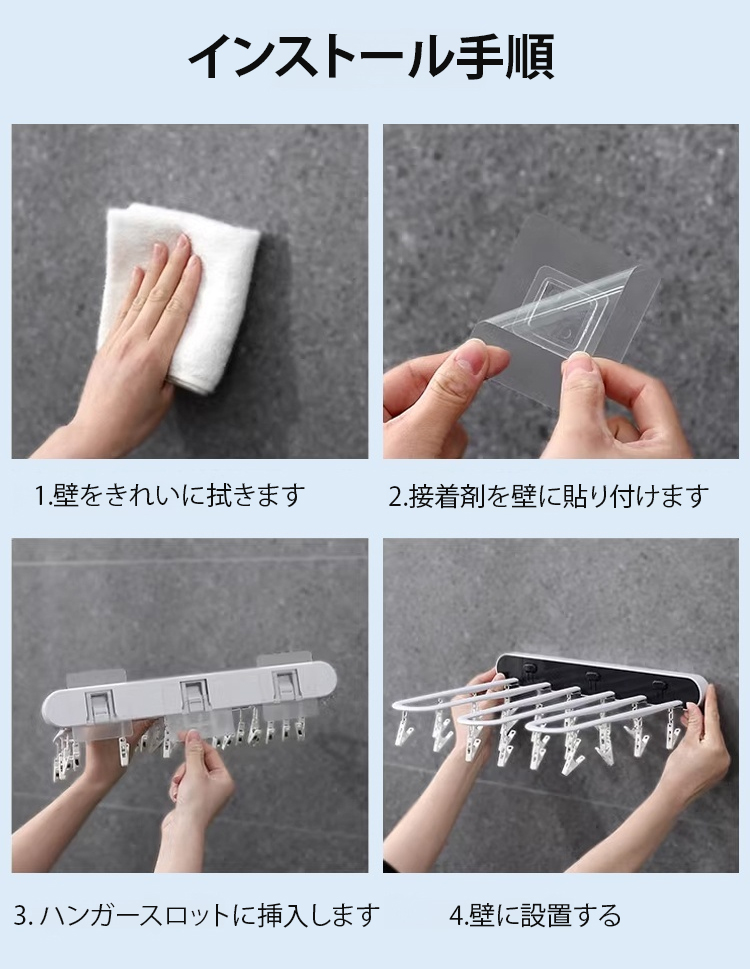 インストール手順

1.壁をきれいに拭きます

2.接着剤を壁に貼り付けます

3. ハンガースロットに挿入します

4.壁に設置する