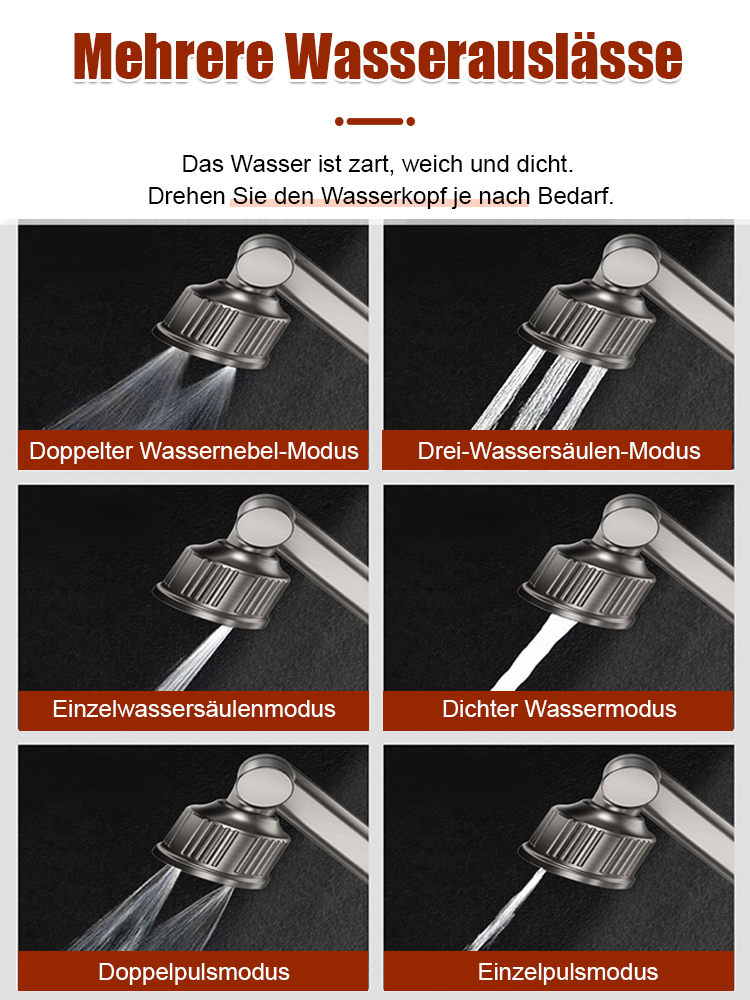 Mehrere Wasserauslässe

Das Wasser ist zart, weich und dicht.
Drehen Sie den Wasserkopf je nach Bedarf.

Doppelter Wassernebel-Modus

Drei-Wassersäulen-Modus

Einzelwassersäulenmodus

Dichter Wassermodus

Doppelpulsmodus

Einzelpulsmodus