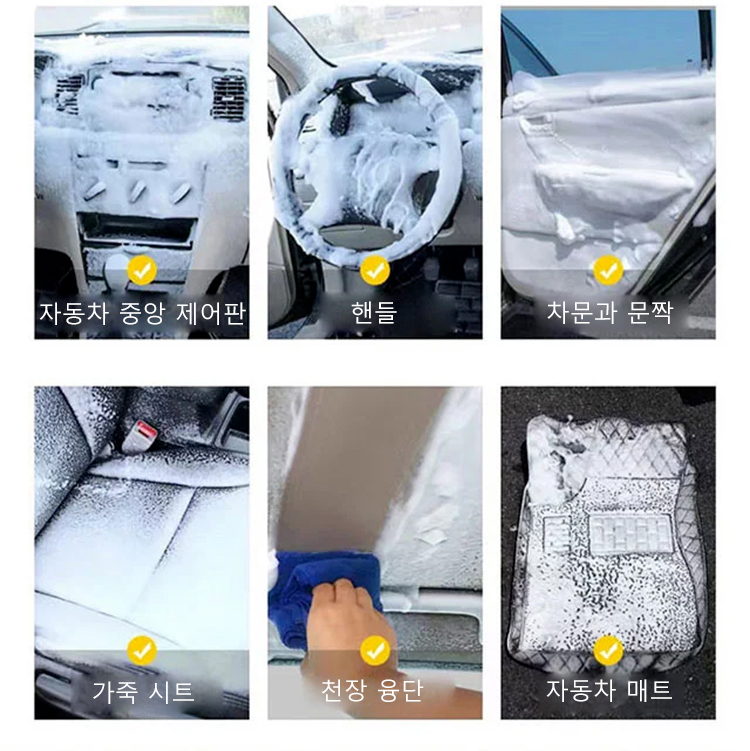 자동차 중앙 제어판

핸들

차문과 문짝

가죽 시트

천장 융단

자동차 매트