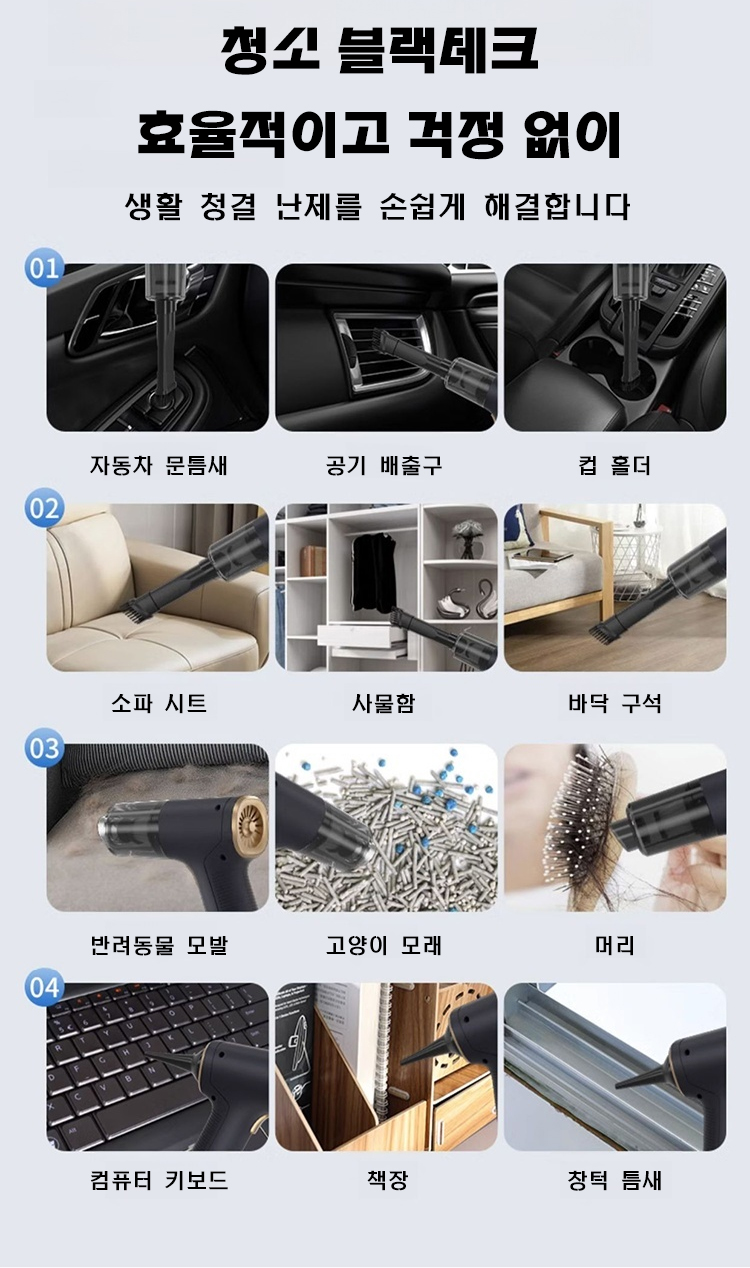 청소 블랙테크

효율적이고 걱정 없이

생활 청결 난제를 손쉽게 해결합니다

01

자동차 문틈새

공기 배출구

컵 홀더

02

소파 시트

사물함

바닥 구석

03

반려동물 모발

고양이 모래

머리

04

컴퓨터 키보드

책장

창턱 틈새