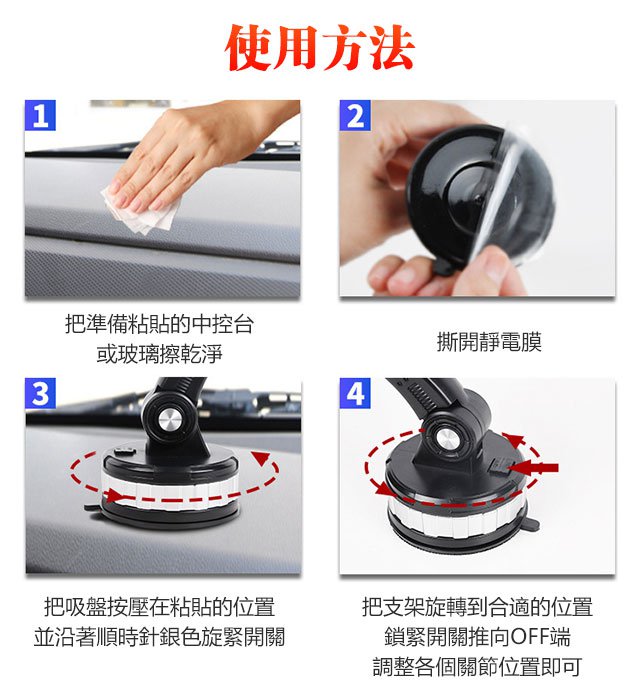 使用方法

1

把準備粘貼的中控台
或玻璃擦乾淨

2

撕開靜電膜

3

把吸盤按壓在粘貼的位置
並沿著順時針銀色旋緊開關

4

把支架旋轉到合適的位置
鎖緊開關推向OFF端
調整各個關節位置即可