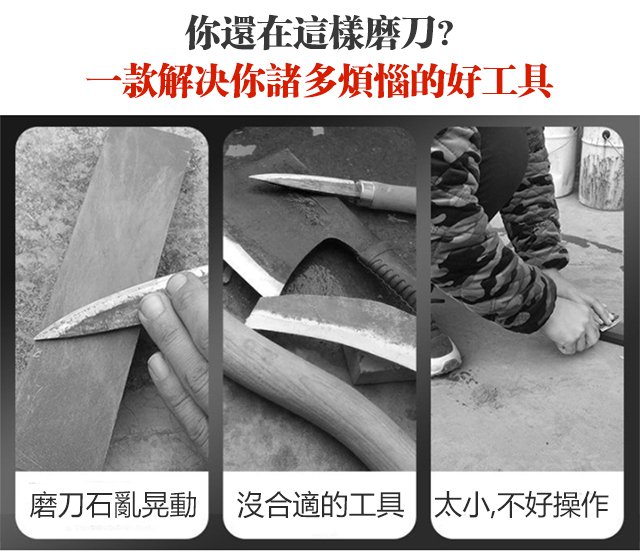 你還在這樣磨刀?
一款解決你諸多煩惱的好工具

磨刀石亂晃動

沒合適的工具

太小,不好操作