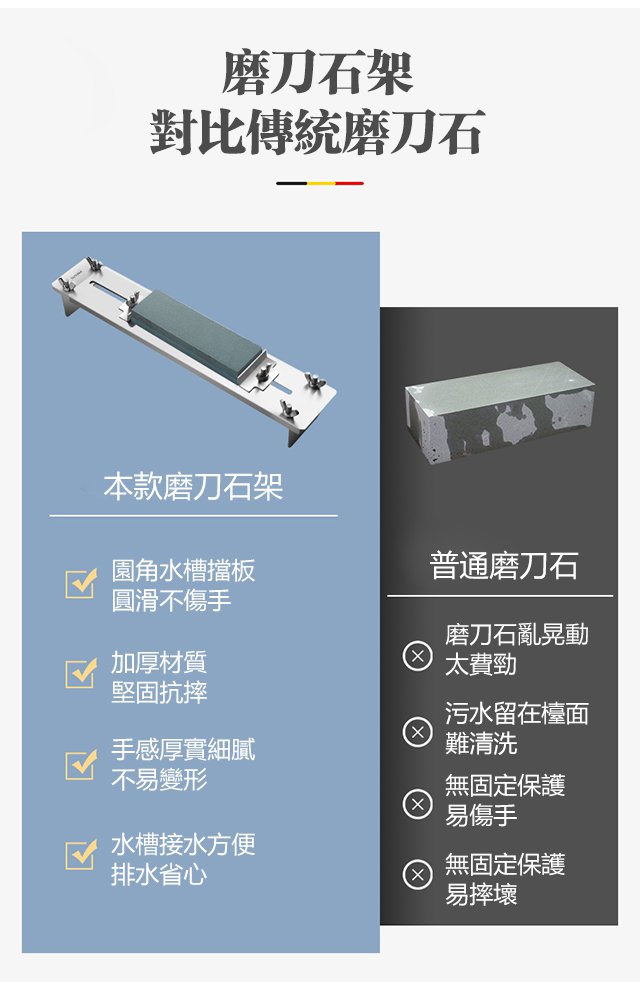 磨刀石架
對比傳統磨刀石

本款磨刀石架

園角水槽擋板
圓滑不傷手

加厚材質
堅固抗摔

手感厚實細膩
不易變形

水槽接水方便
排水省心

普通磨刀石

磨刀石亂晃動
太費勁

污水留在檯面
難清洗

無固定保護
易傷手

無固定保護
易摔壞