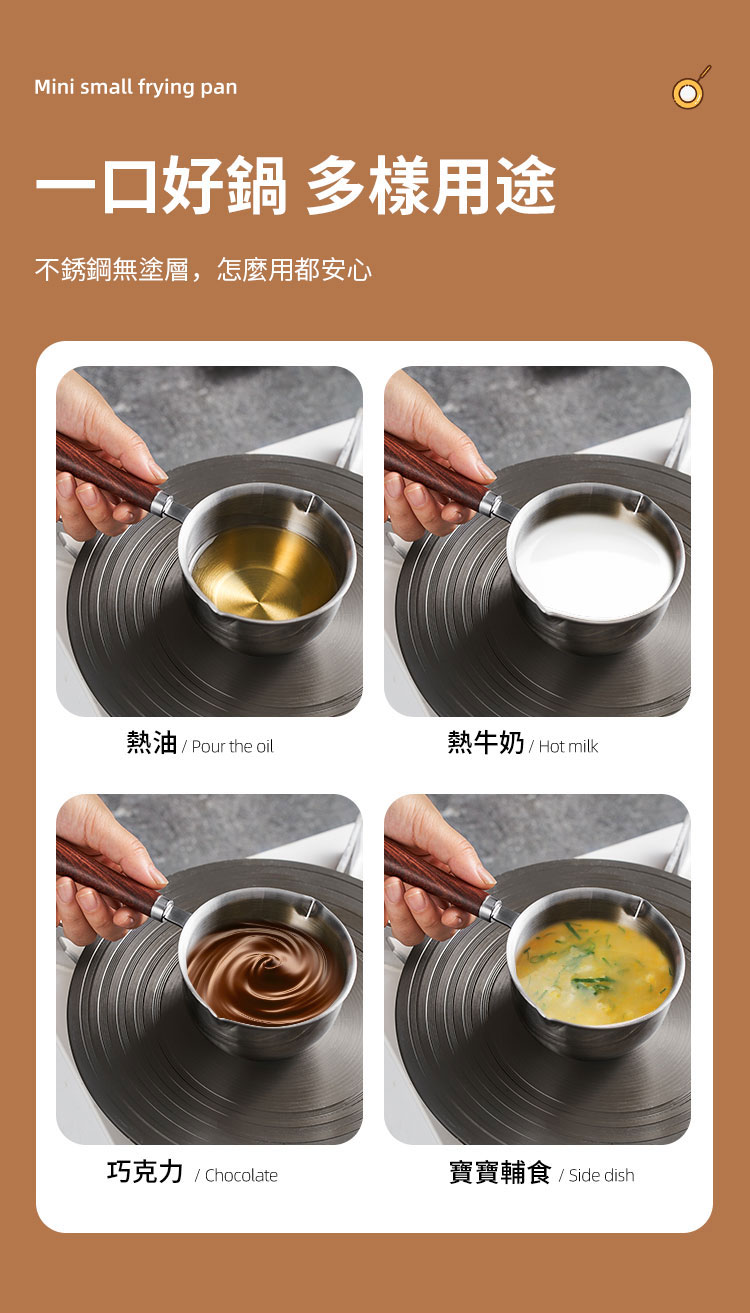 Mini small frying pan

一口好鍋 多樣用途

不銹鋼無塗層，怎麼用都安心

熱油 / Pour the oil

熱牛奶 / Hot milk

巧克力 / Chocolate

寶寶輔食 / Side dish