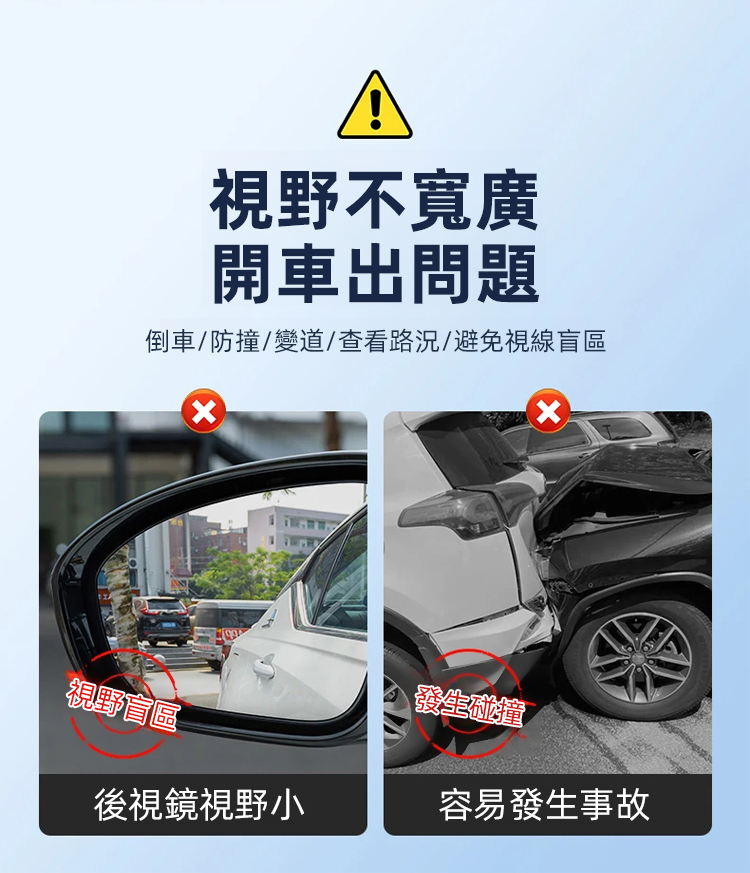 視野不寬廣
開車出問題

倒車/防撞/變道/查看路況/避免視線盲區

視野盲區

後視鏡視野小

發生碰撞

容易發生事故