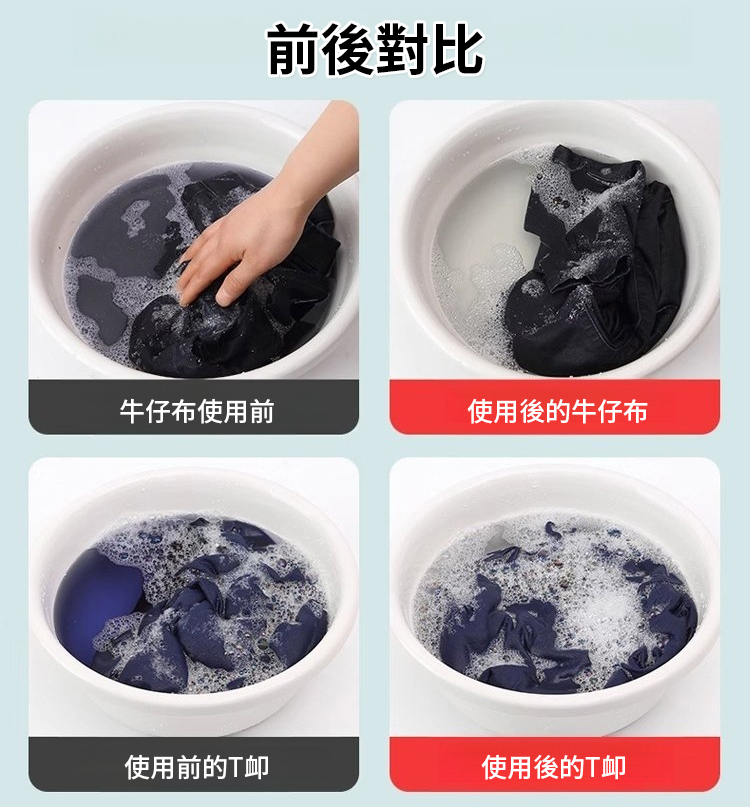 前後對比

牛仔布使用前

使用後的牛仔布

使用前的T卹

使用後的T卹