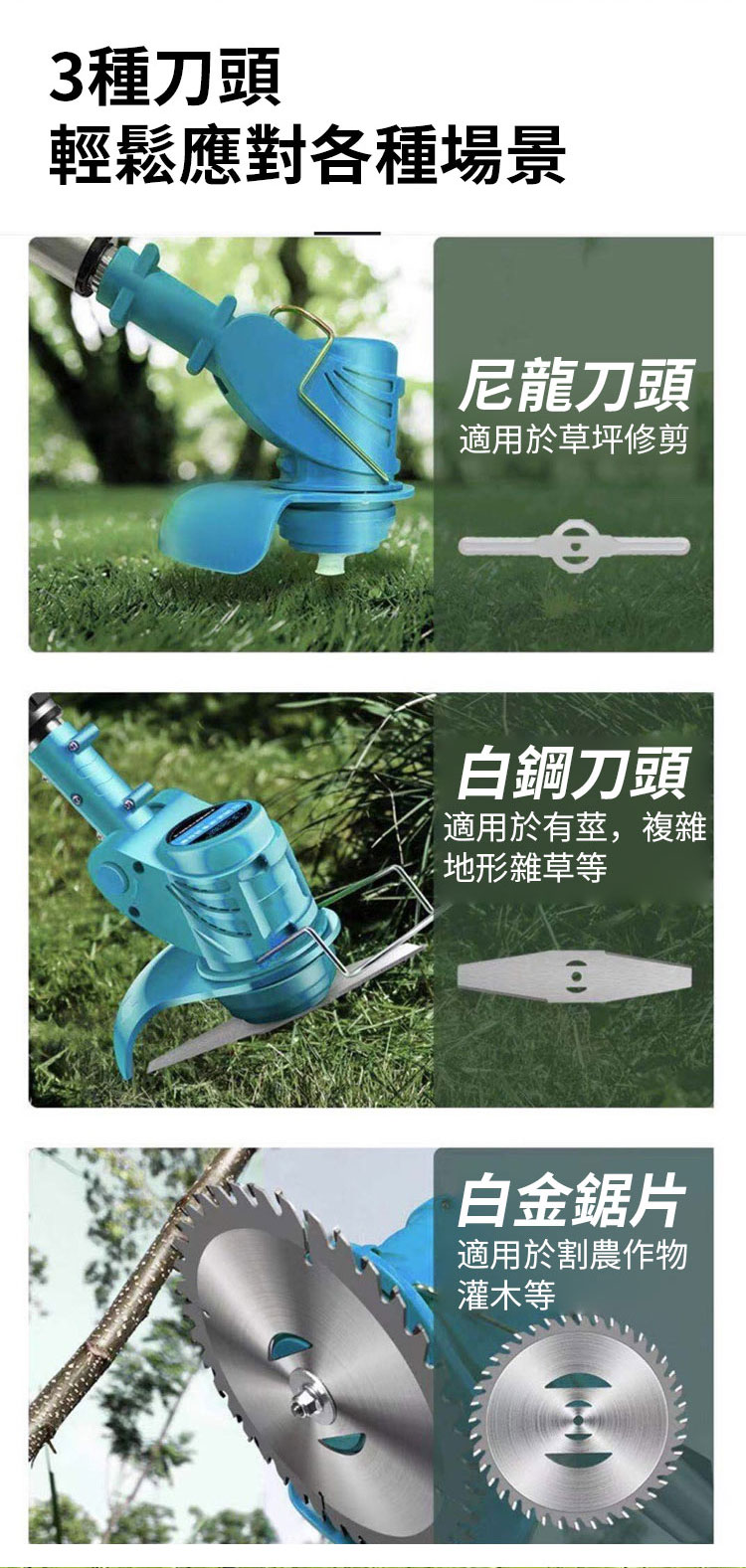 3種刀頭
輕鬆應對各種場景

尼龍刀頭
適用於草坪修剪

白鋼刀頭
適用於有莖，複雜地形雜草等

白金鋸片
適用於割農作物灌木等