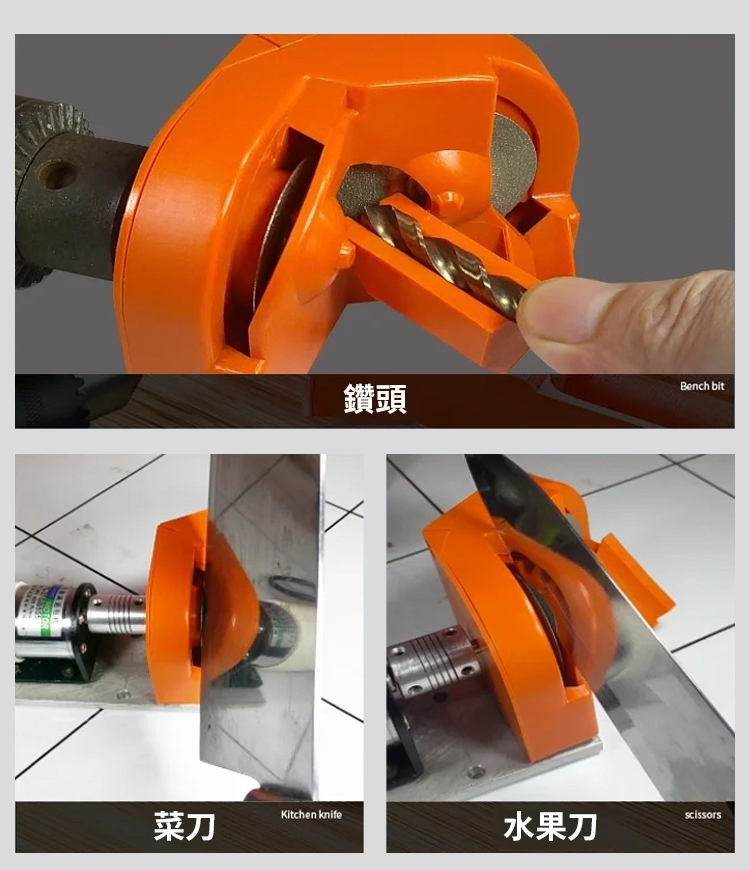 鑽頭

Bench bit

菜刀

Kitchen knife

水果刀

scissors