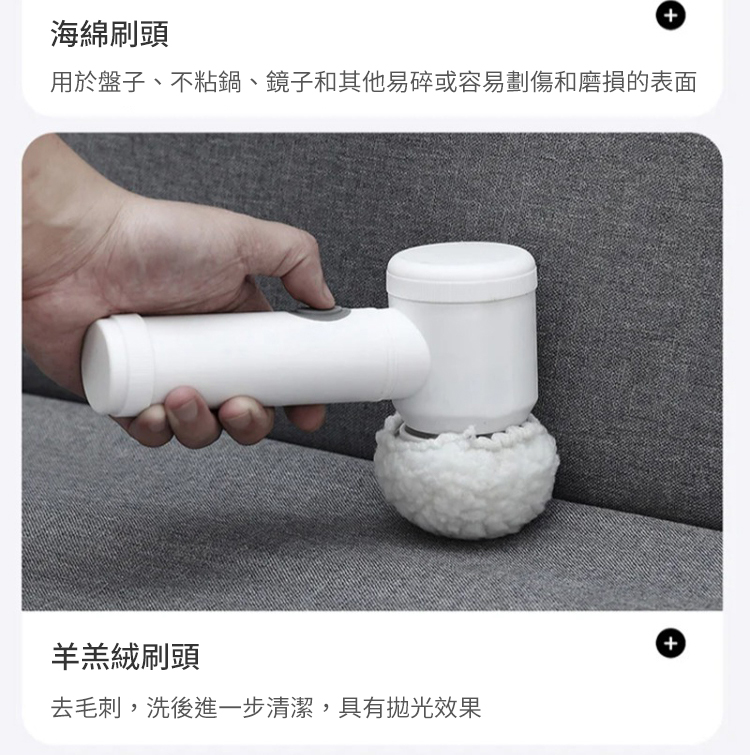 海綿刷頭

用於盤子、不粘鍋、鏡子和其他易碎或容易劃傷和磨損的表面

羊羔絨刷頭

去毛刺，洗後進一步清潔，具有拋光效果