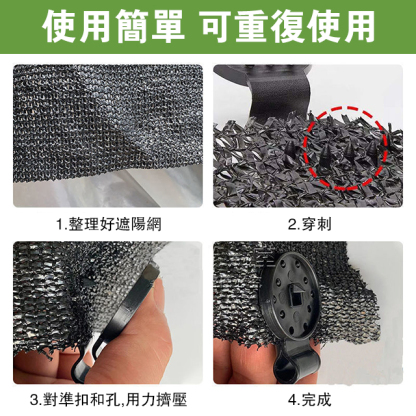 使用簡單 可重復使用

1.整理好遮陽網

2.穿刺

3.對準扣和孔,用力擠壓

4.完成