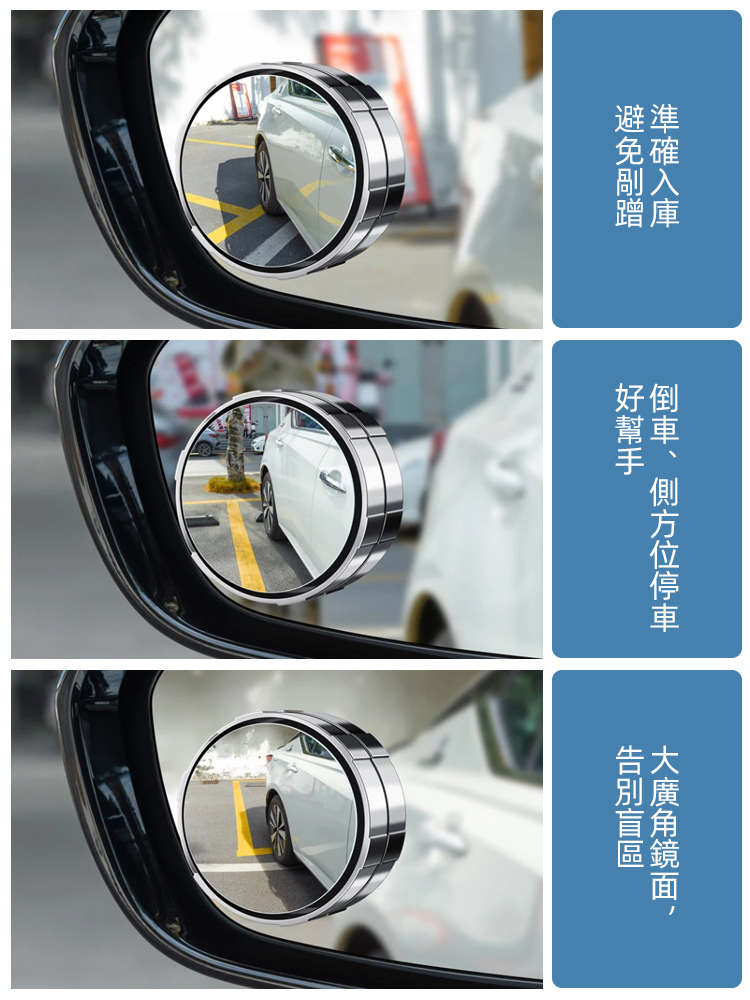 準確入庫
避免剮蹭

倒車、側方位停車
好幫手

大廣角鏡面，
告別盲區