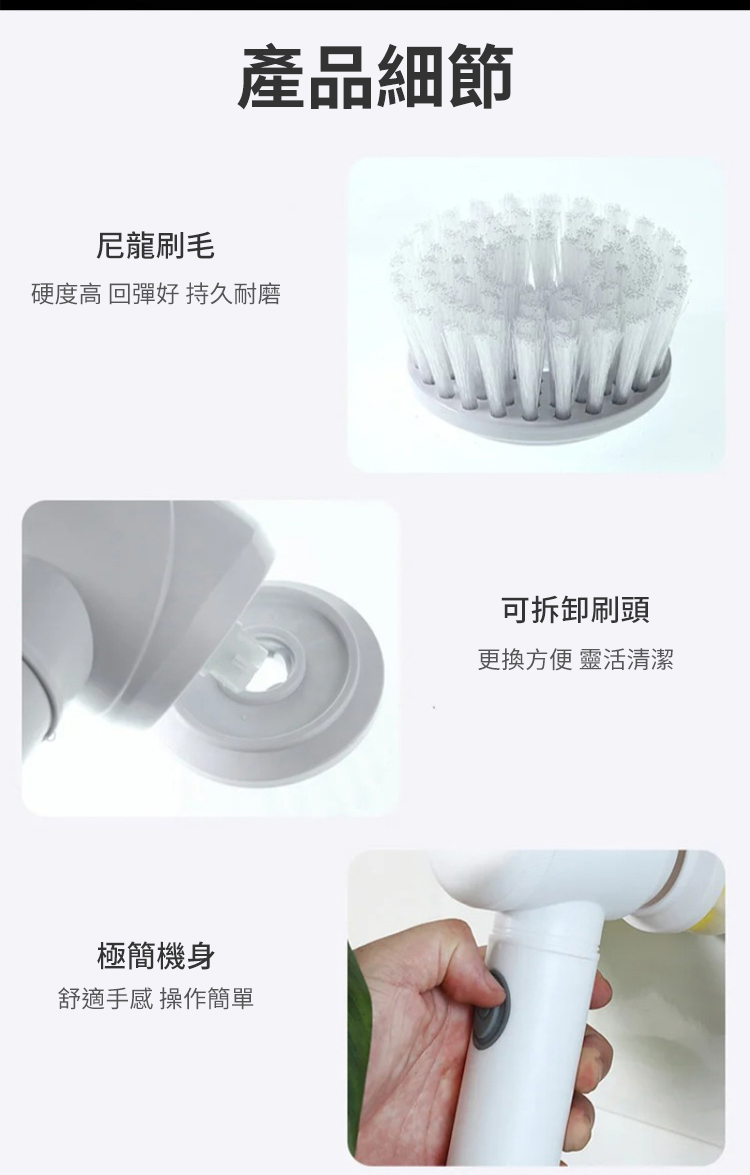 產品細節

尼龍刷毛
硬度高 回彈好 持久耐磨

可拆卸刷頭
更換方便 靈活清潔

極簡機身
舒適手感 操作簡單