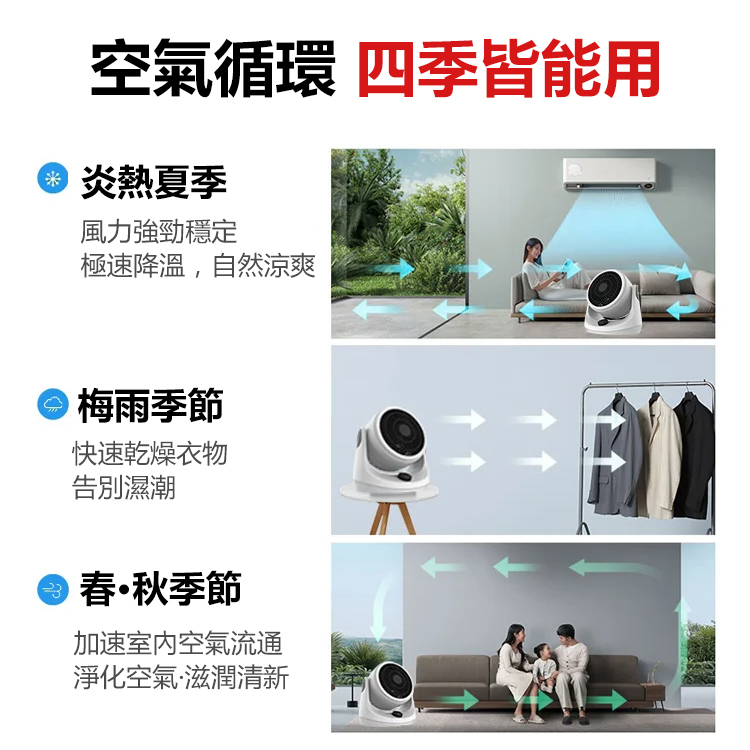 空氣循環 四季皆能用

炎熱夏季

風力強勁穩定
極速降溫，自然涼爽

梅雨季節

快速乾燥衣物
告別濕潮

春•秋季節

加速室內空氣流通
淨化空氣·滋潤清新