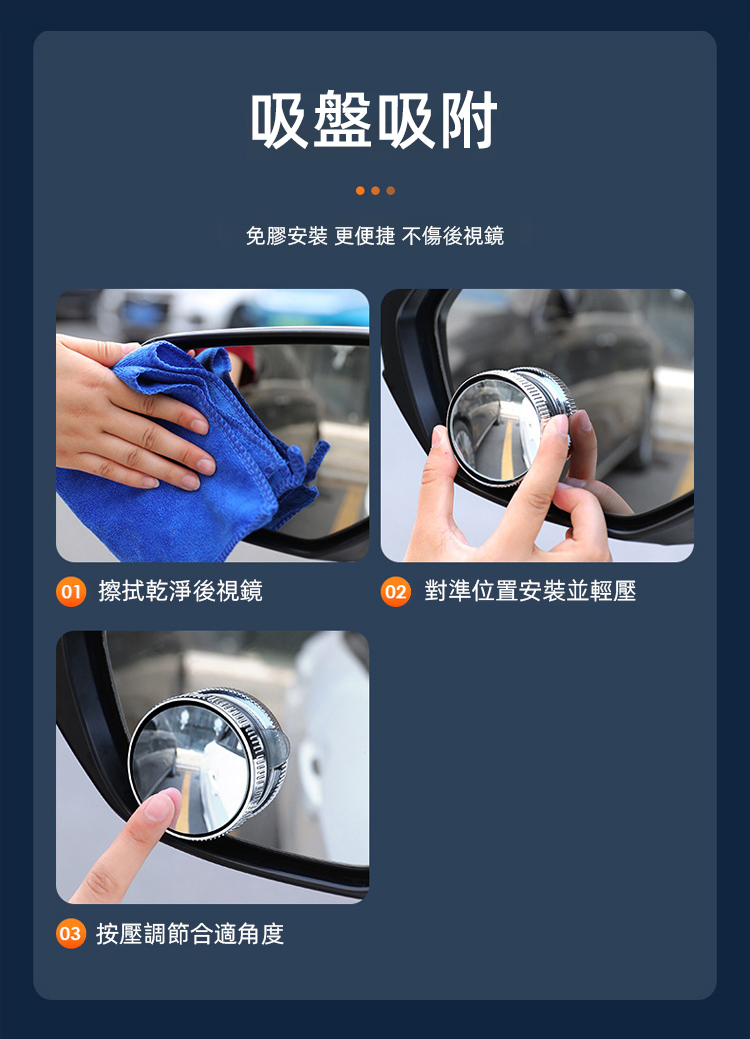 吸盤吸附

免膠安裝 更便捷 不傷後視鏡

01 擦拭乾淨後視鏡

02 對準位置安裝並輕壓

03 按壓調節合適角度