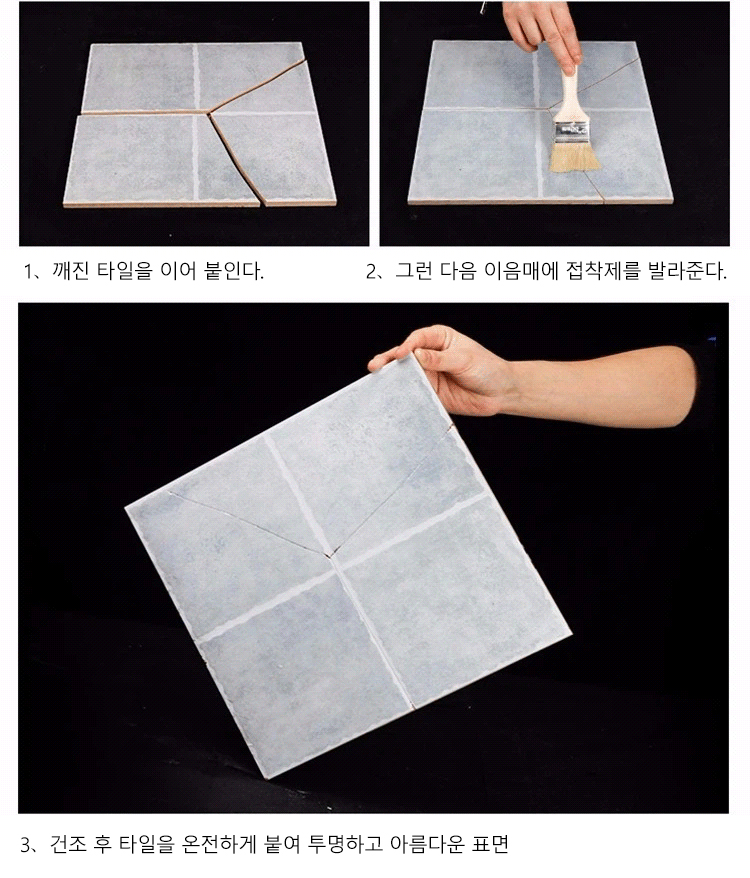 1、깨진 타일을 이어 붙인다.

2、그런 다음 이음매에 접착제를 발라준다.

3、건조 후 타일을 온전하게 붙여 투명하고 아름다운 표면