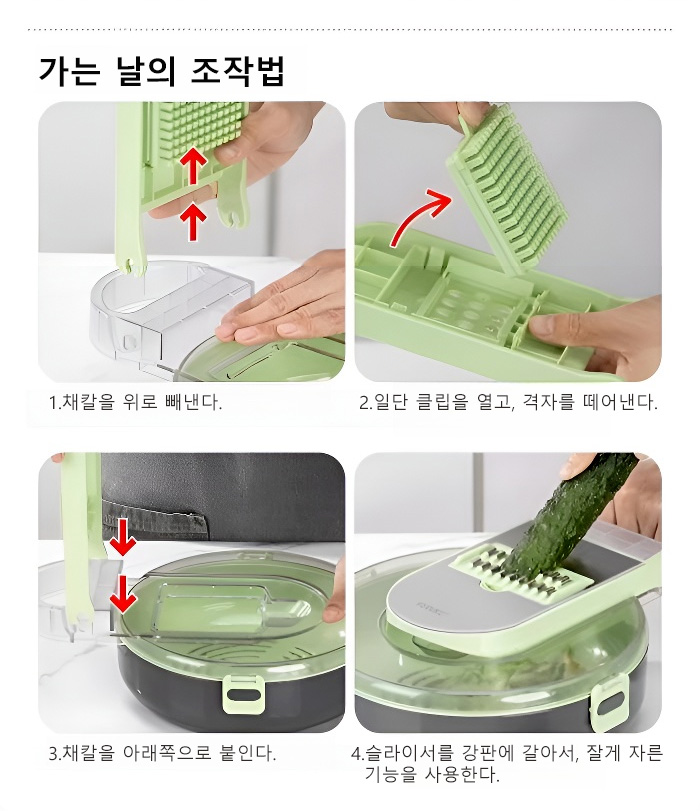 가는 날의 조작법

1.채칼을 위로 빼낸다.

2.일단 클립을 열고, 격자를 떼어낸다.

3.채칼을 아래쪽으로 붙인다.

4.슬라이서를 강판에 갈아서, 잘게 자른 기능을 사용한다.